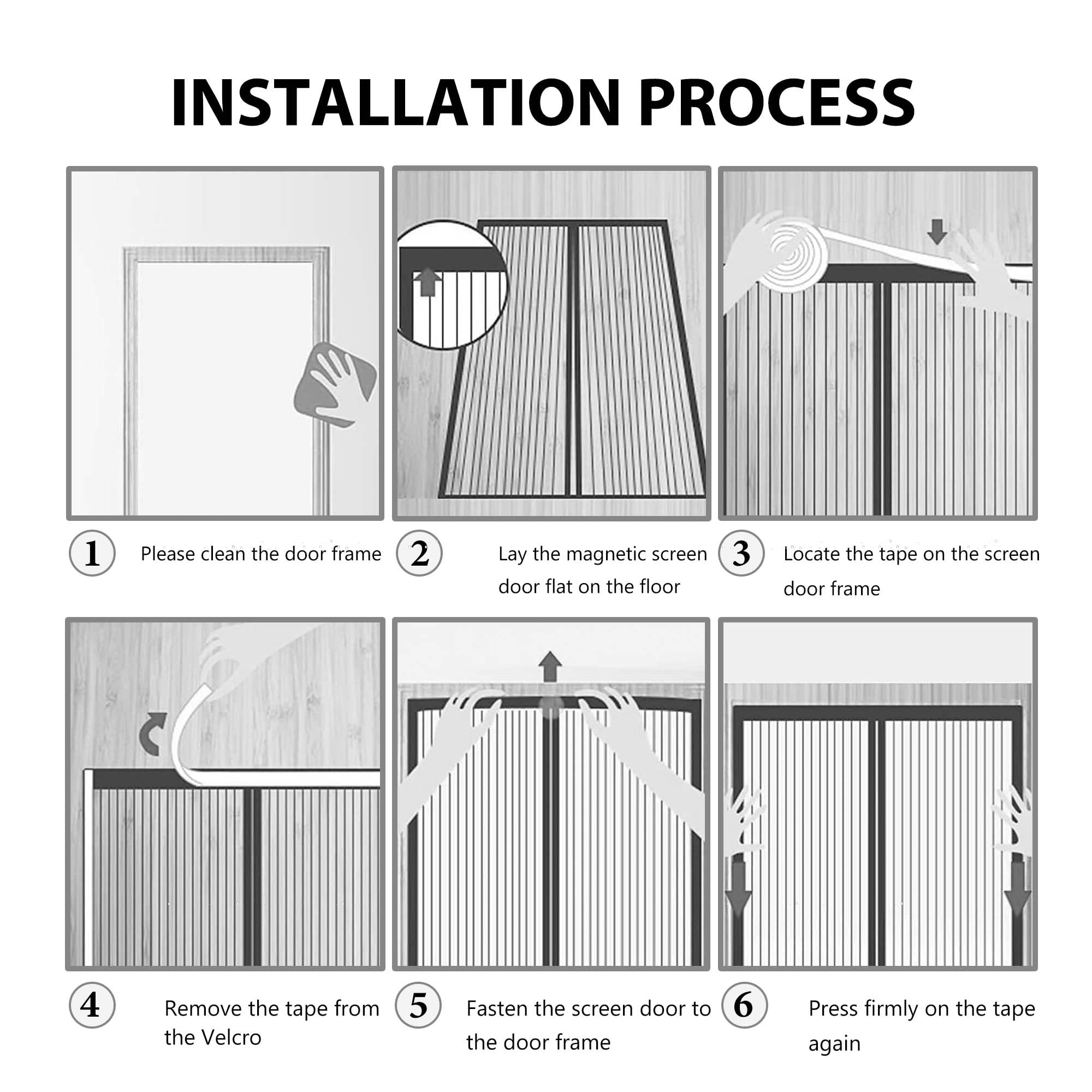 INSTALLATION PROCESS

1 Please clean the door frame

2 Lay the magnetic screen door flat on the floor

3 Locate the tape on the screen door frame

4 Remove the tape from the Velcro

5 Fasten the screen door to the door frame

6 Press firmly on the tape again