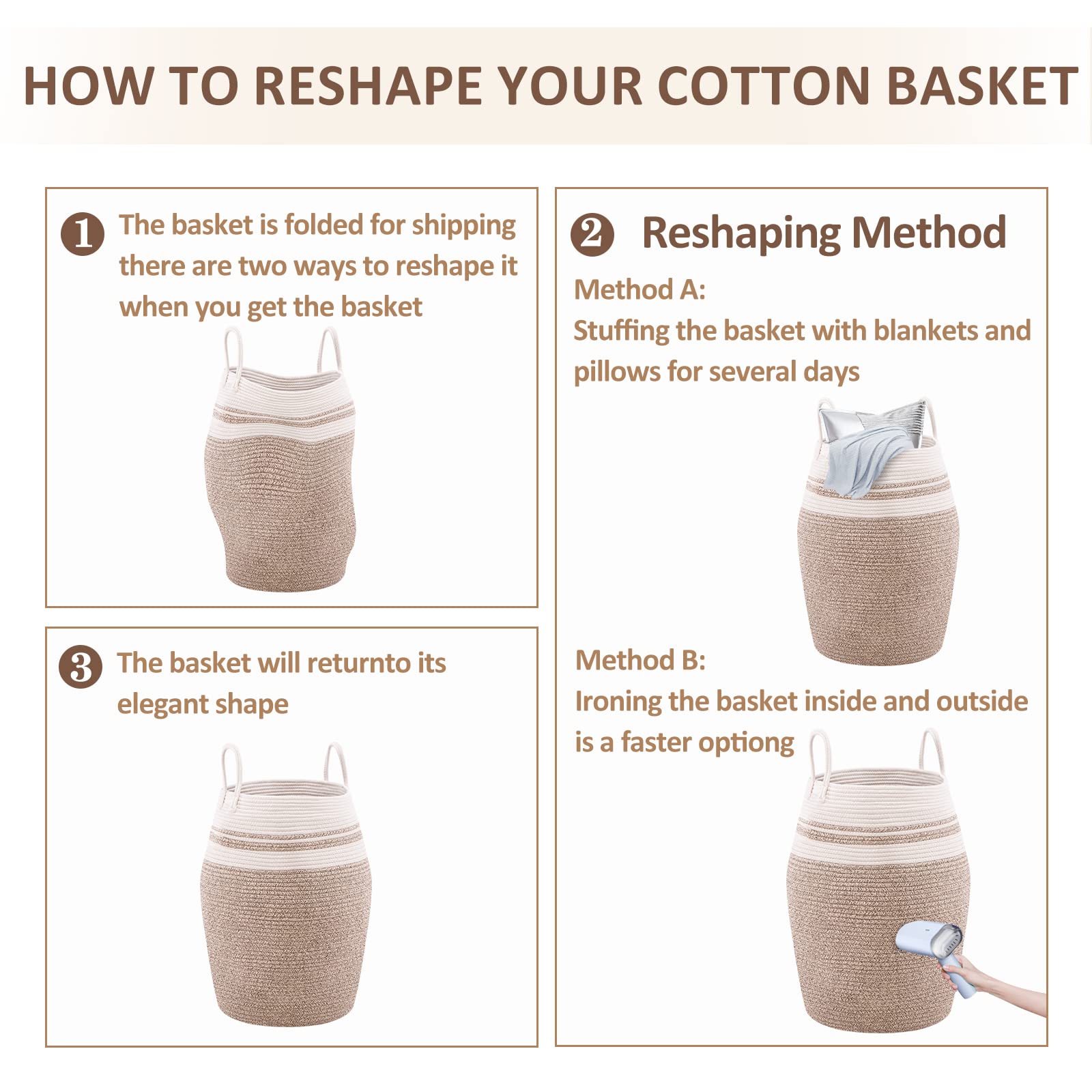 HOW TO RESHAPE YOUR COTTON BASKET

1 The basket is folded for shipping there are two ways to reshape it when you get the basket

2 Reshaping Method

Method A:
Stuffing the basket with blankets and pillows for several days

Method B:
Ironing the basket inside and outside is a faster optiong

3 The basket will returnto its elegant shape