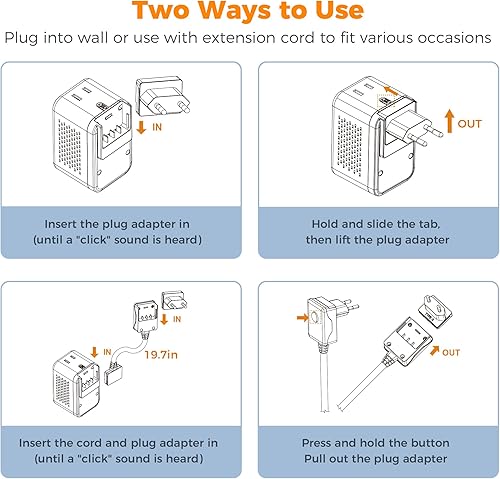 Two Ways to Use

Plug into wall or use with extension cord to fit various occasions

IN

Insert the plug adapter in
(until a "click" sound is heard)

OUT

Hold and slide the tab,
then lift the plug adapter

IN

IN

19.7in

Insert the cord and plug adapter in
(until a "click" sound is heard)

OUT

Press and hold the button
Pull out the plug adapter