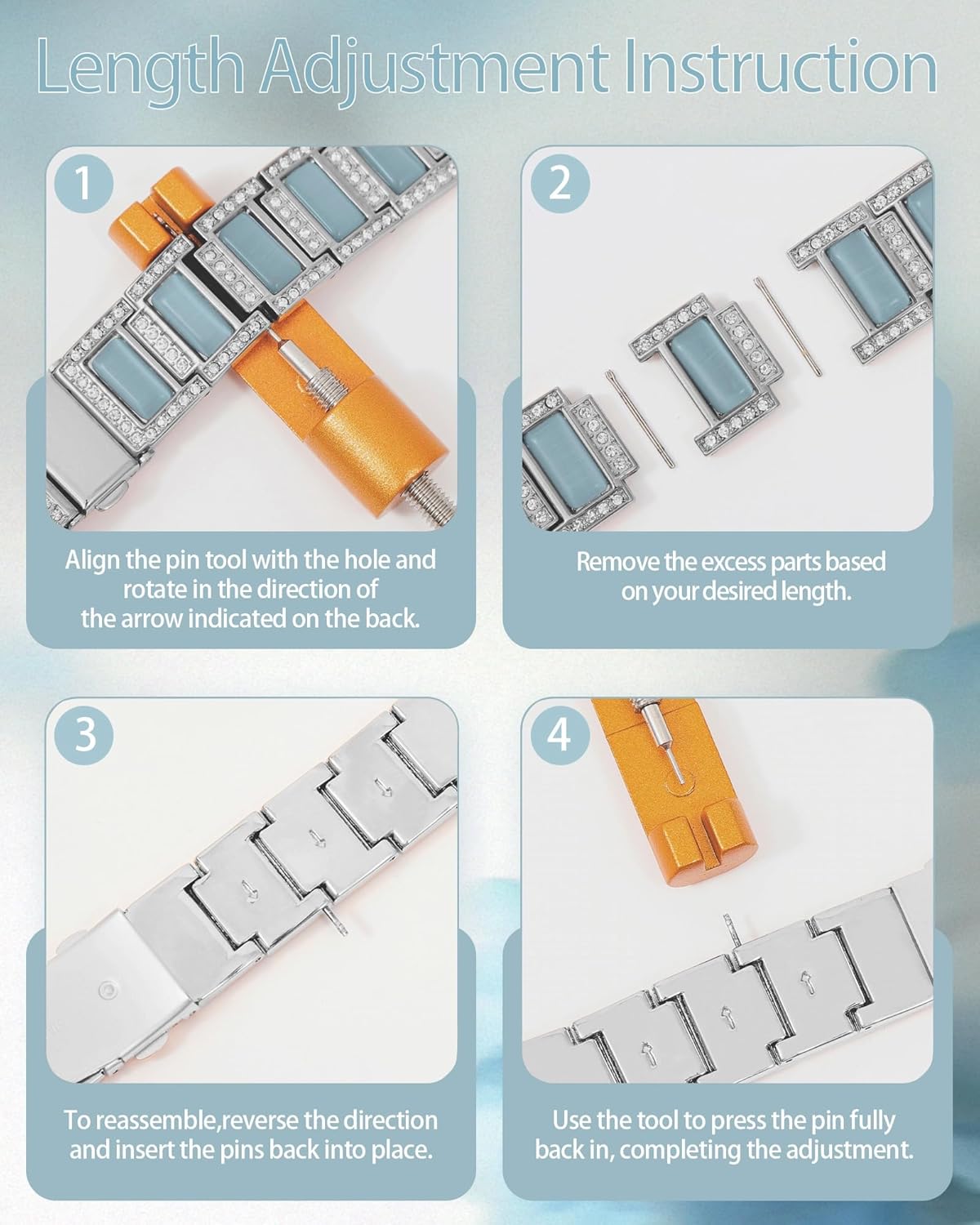 Length Adjustment Instruction

1

Align the pin tool with the hole and rotate in the direction of the arrow indicated on the back.

2

Remove the excess parts based on your desired length.

3

To reassemble,reverse the direction and insert the pins back into place.

4

Use the tool to press the pin fully back in, completing the adjustment.