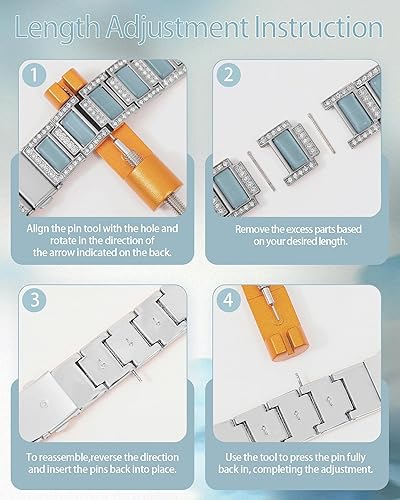 Length Adjustment Instruction

1

Align the pin tool with the hole and rotate in the direction of the arrow indicated on the back.

2

Remove the excess parts based on your desired length.

3

To reassemble,reverse the direction and insert the pins back into place.

4

Use the tool to press the pin fully back in, completing the adjustment.