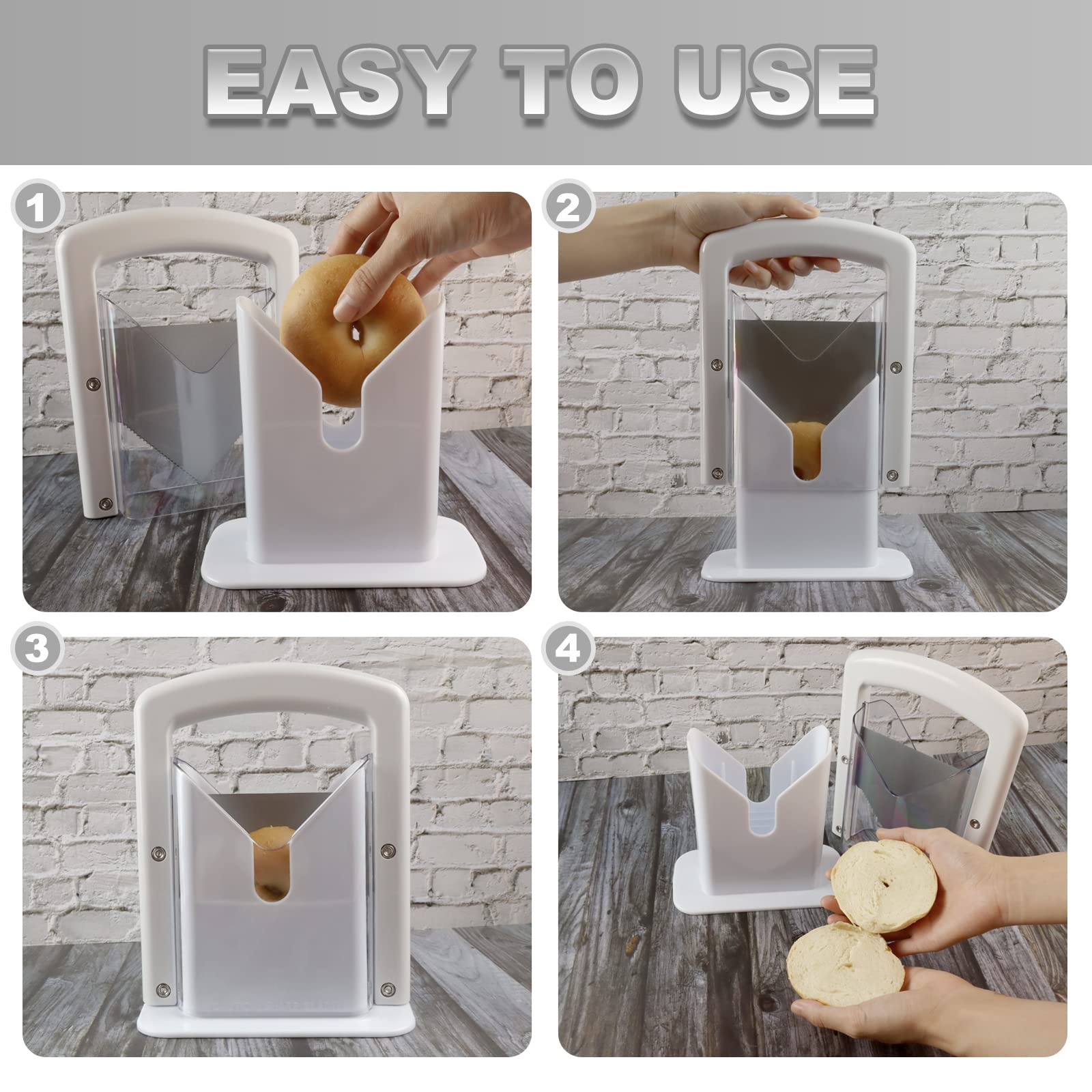 EASY TO USE

1

2

3

4