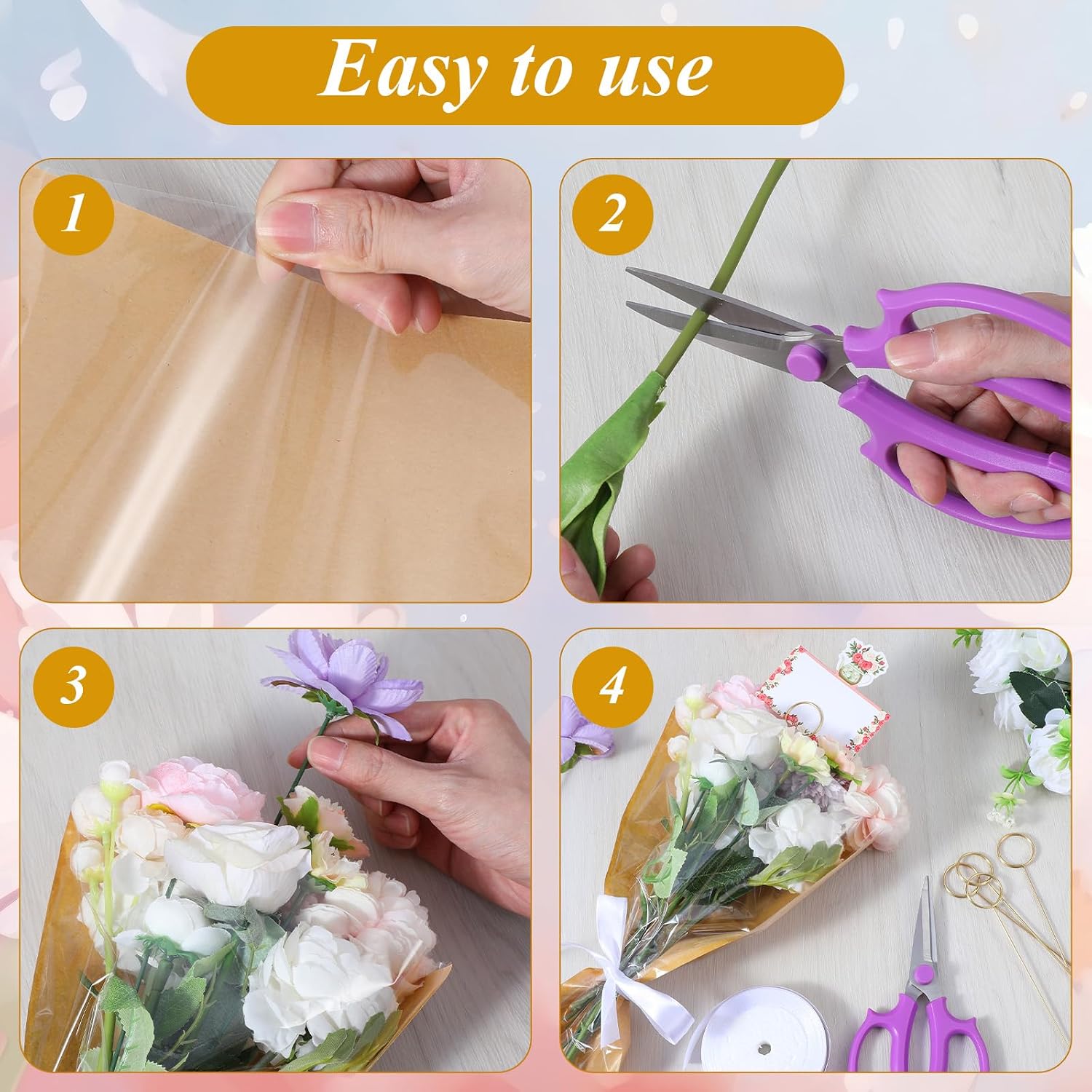 Easy to use

1

2

3

4