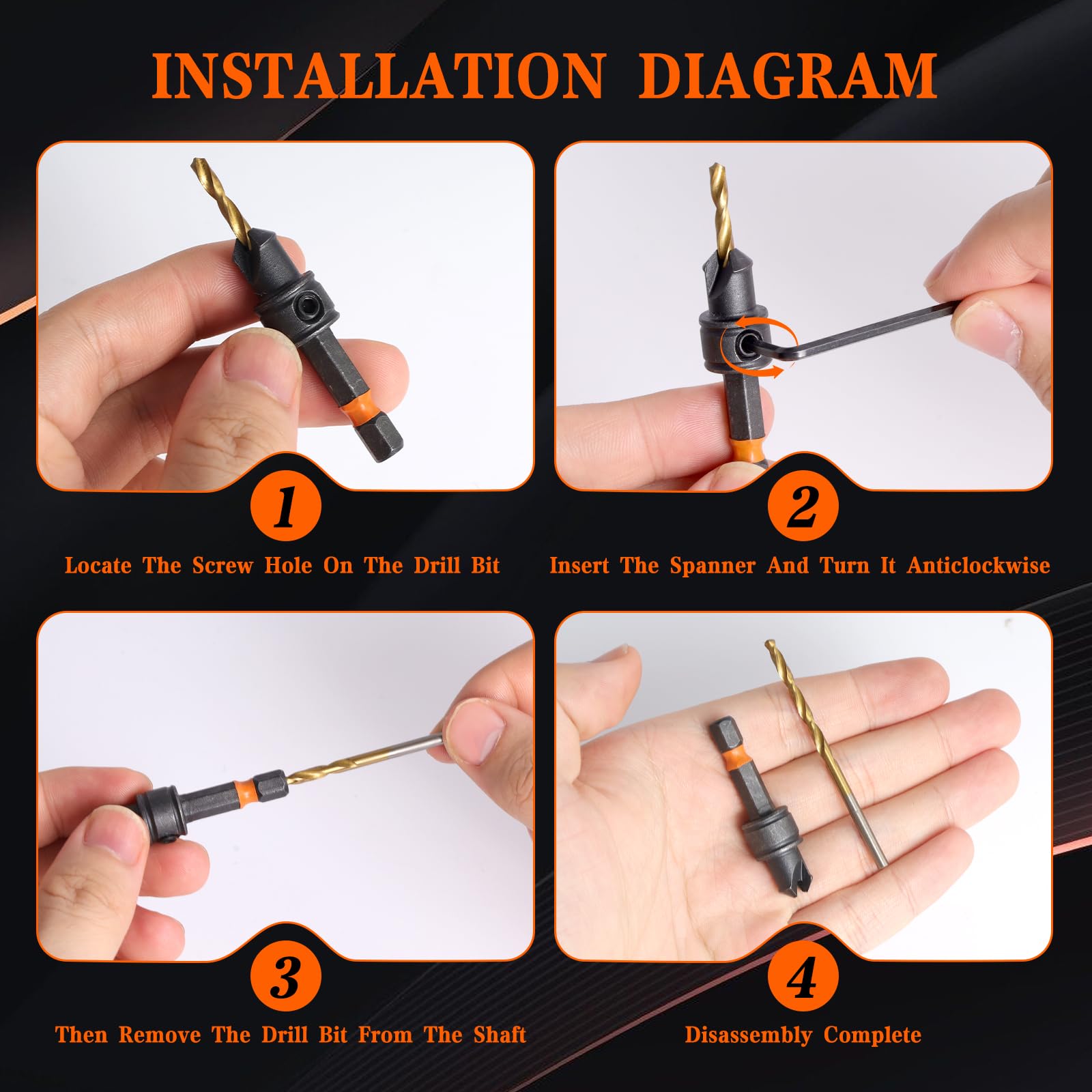 INSTALLATION DIAGRAM

1

Locate The Screw Hole On The Drill Bit

2

Insert The Spanner And Turn It Anticlockwise

3

Then Remove The Drill Bit From The Shaft

4

Disassembly Complete