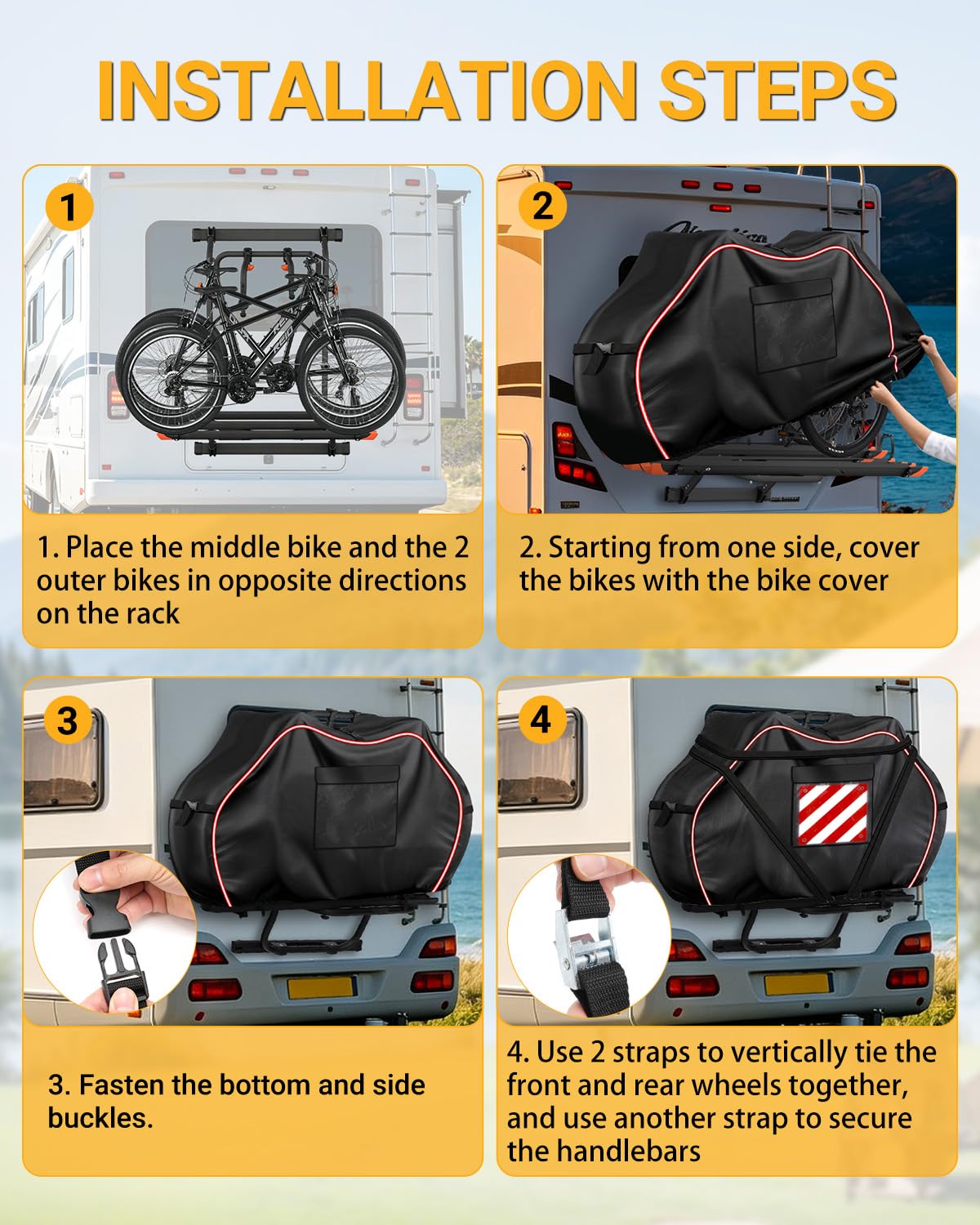 INSTALLATION STEPS

1

1. Place the middle bike and the 2 outer bikes in opposite directions on the rack

2

2. Starting from one side, cover the bikes with the bike cover

3

3. Fasten the bottom and side buckles.

4

4. Use 2 straps to vertically tie the front and rear wheels together, and use another strap to secure the handlebars