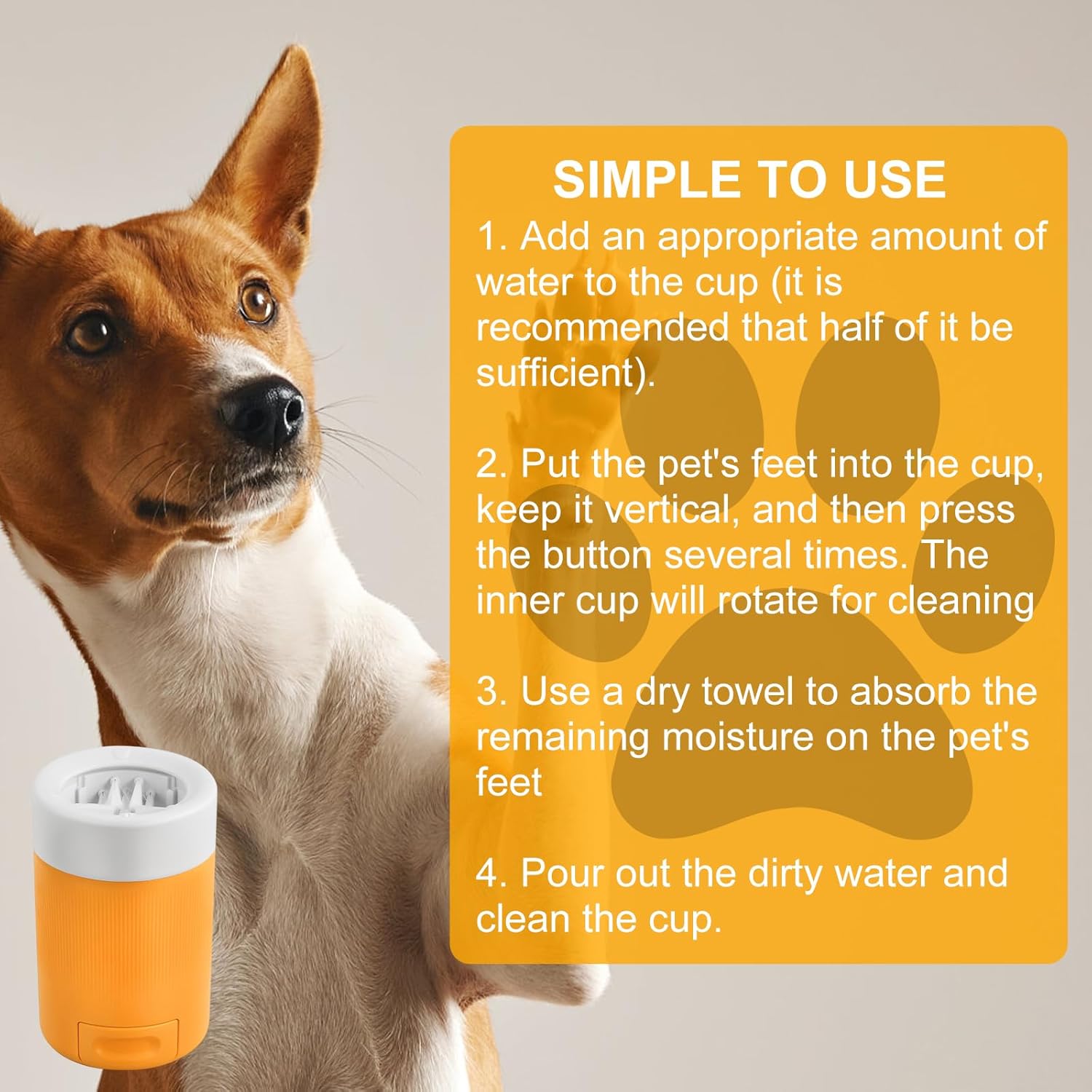 SIMPLE TO USE

1. Add an appropriate amount of water to the cup (it is recommended that half of it be sufficient).

2. Put the pet's feet into the cup, keep it vertical, and then press the button several times. The inner cup will rotate for cleaning

3. Use a dry towel to absorb the remaining moisture on the pet's feet

4. Pour out the dirty water and clean the cup.