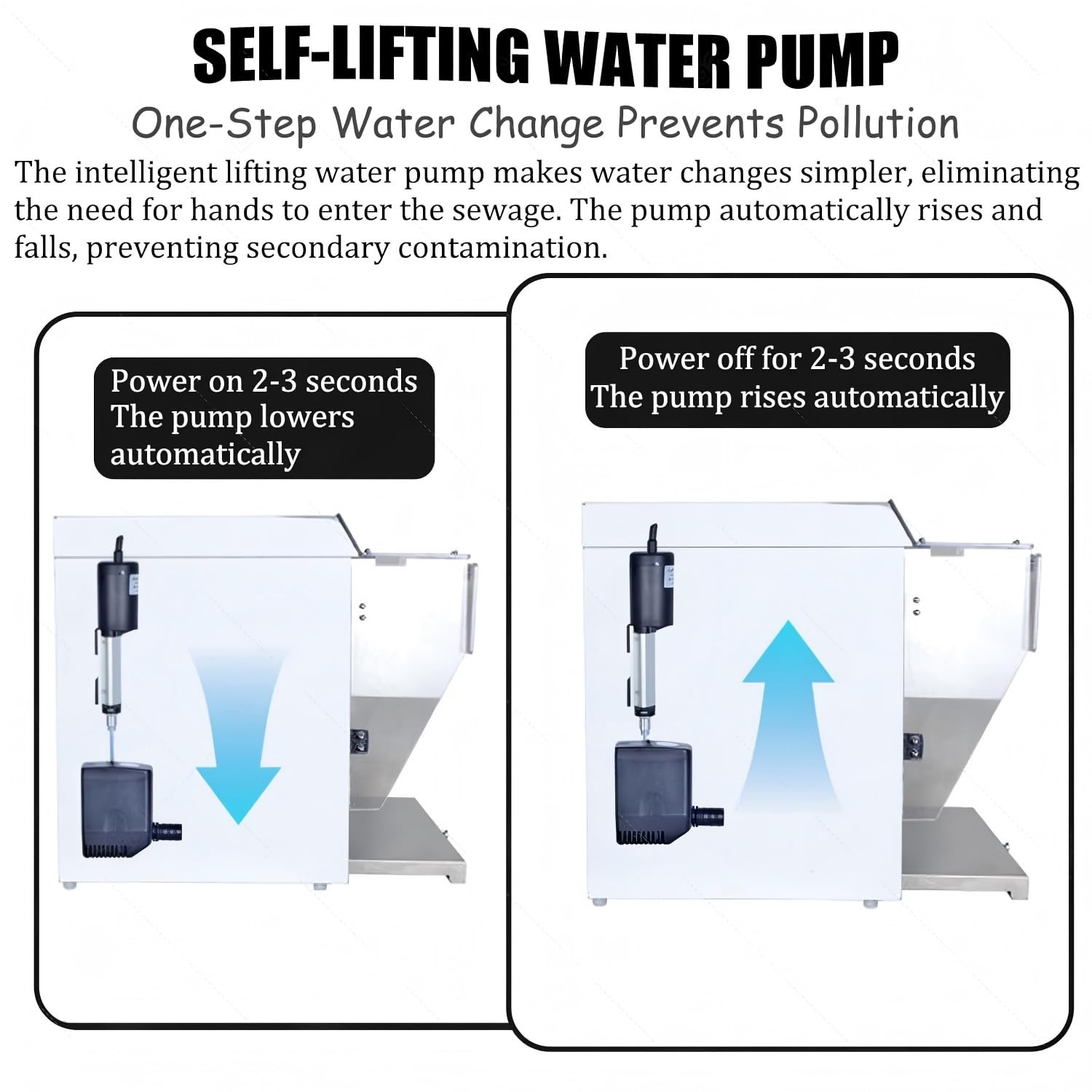 SELF-LIFTING WATER PUMP

One-Step Water Change Prevents Pollution

The intelligent lifting water pump makes water changes simpler, eliminating the need for hands to enter the sewage. The pump automatically rises and falls, preventing secondary contamination.

Power on 2-3 seconds
The pump lowers automatically

Power off for 2-3 seconds
The pump rises automatically