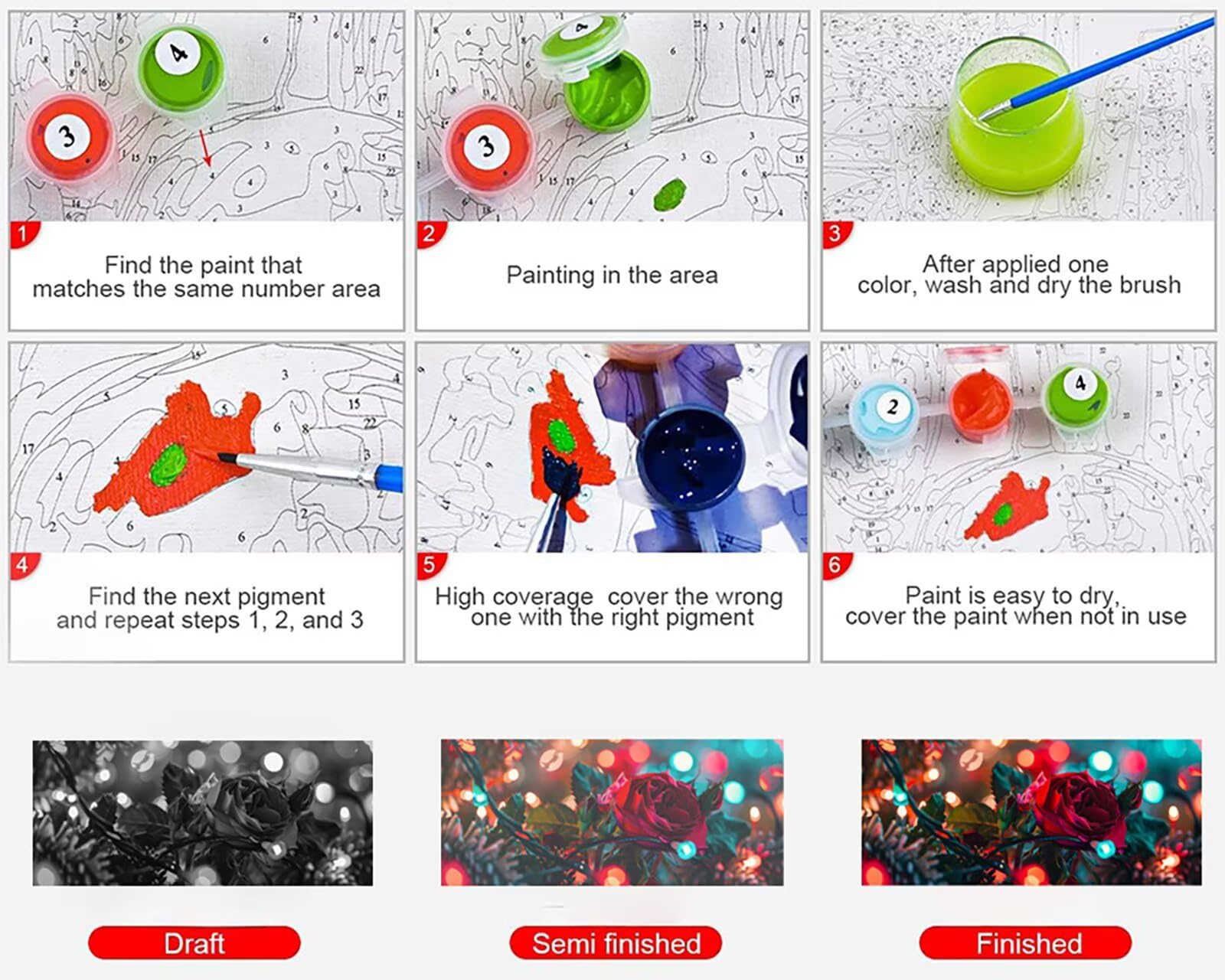 1
Find the paint that matches the same number area

2
Painting in the area

3
After applied one color, wash and dry the brush

4
Find the next pigment and repeat steps 1, 2, and 3

5
High coverage cover the wrong one with the right pigment

6
Paint is easy to dry, cover the paint when not in use

Draft

Semi finished

Finished