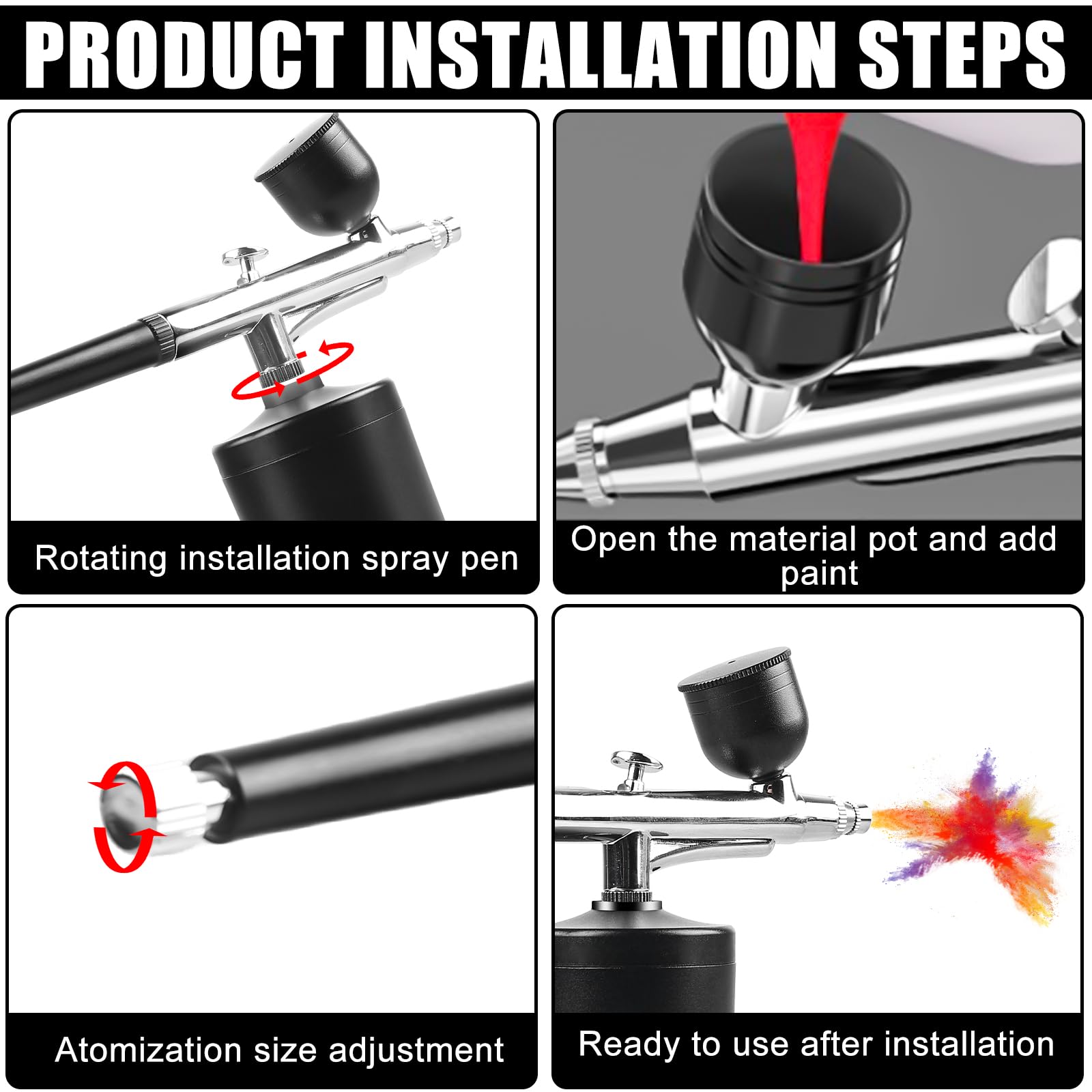 PRODUCT INSTALLATION STEPS

Rotating installation spray pen

Open the material pot and add paint

Atomization size adjustment

Ready to use after installation