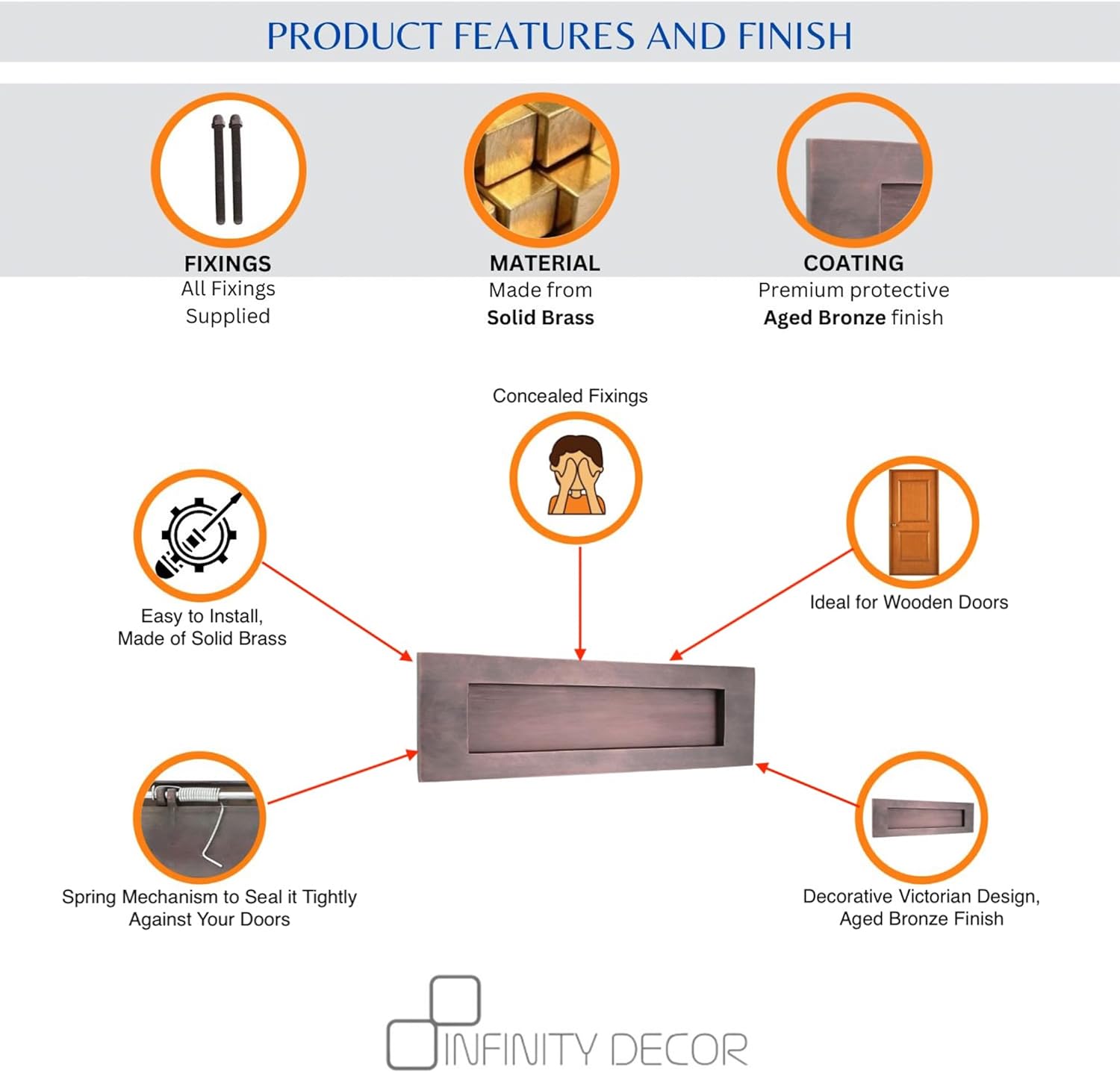 PRODUCT FEATURES AND FINISH

FIXINGS
All Fixings Supplied

MATERIAL
Made from
Solid Brass

COATING
Premium protective
Aged Bronze finish

Concealed Fixings

Easy to Install,
Made of Solid Brass

Ideal for Wooden Doors

Spring Mechanism to Seal it Tightly
Against Your Doors

Decorative Victorian Design,
Aged Bronze Finish

INFINITY DECOR