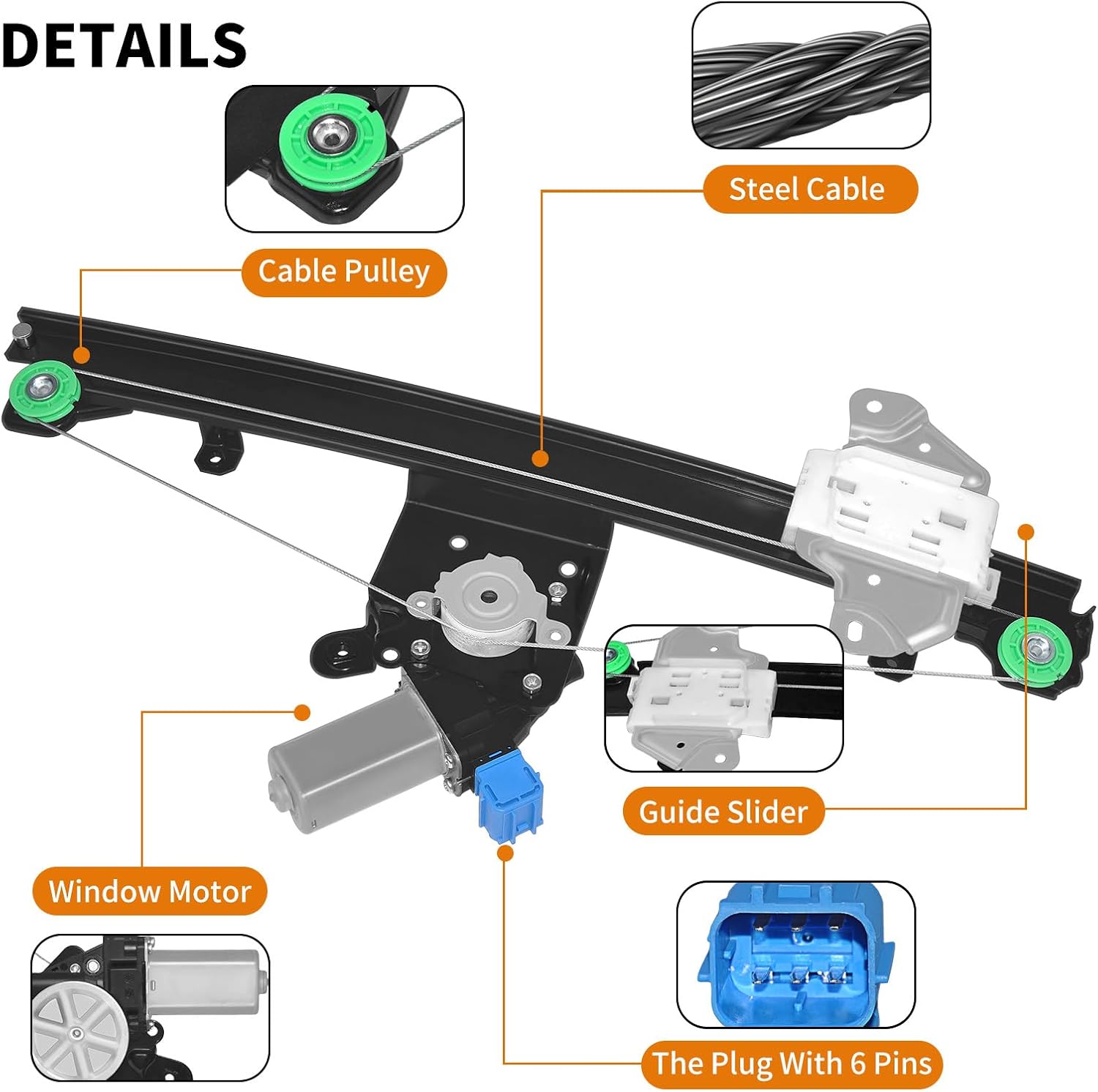 DETAILS

Steel Cable

Cable Pulley

Guide Slider

Window Motor

The Plug With 6 Pins