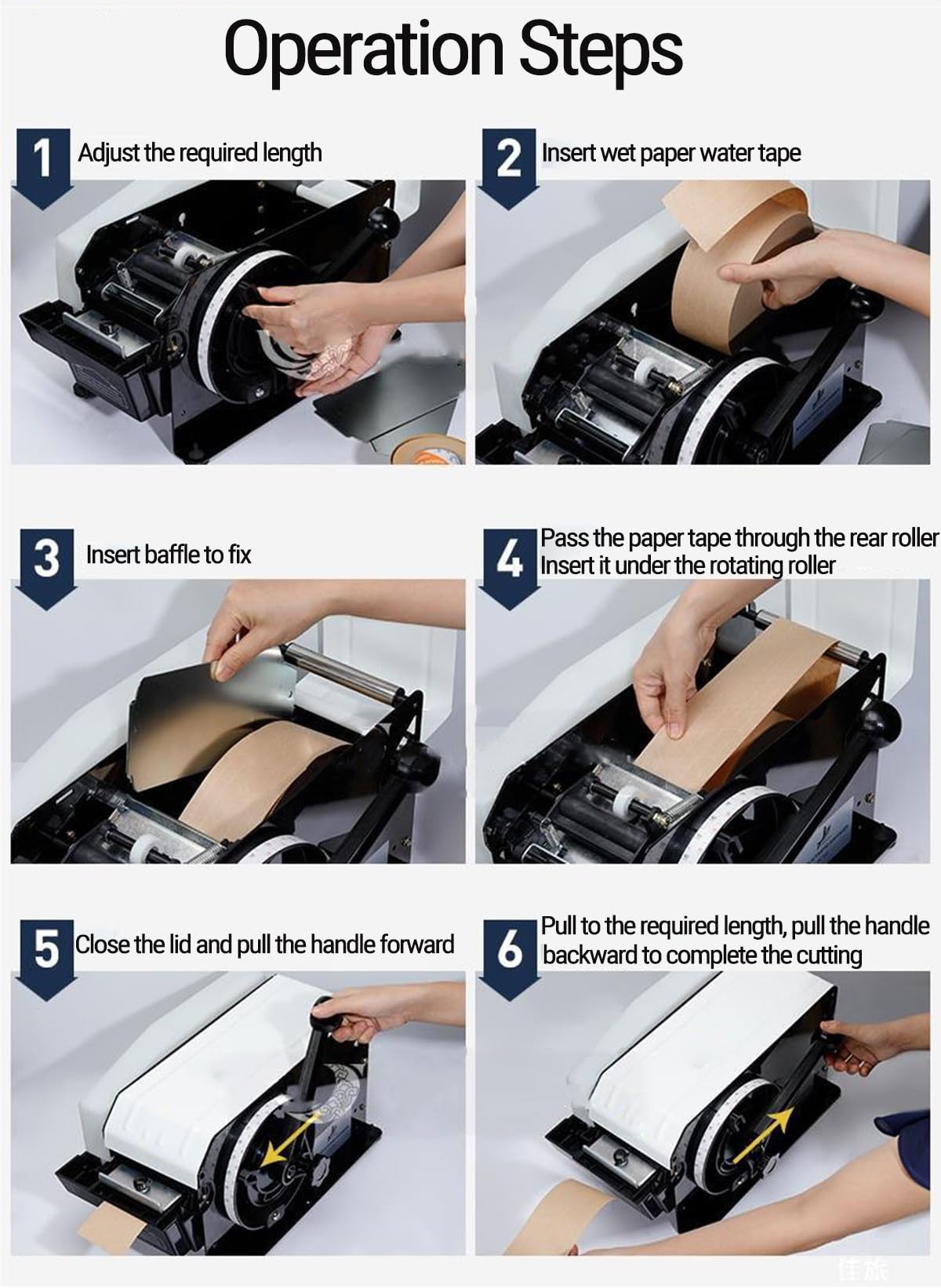 Operation Steps

1 Adjust the required length

2 Insert wet paper water tape

3 Insert baffle to fix

4 Pass the paper tape through the rear roller
Insert it under the rotating roller

5 Close the lid and pull the handle forward

6 Pull to the required length, pull the handle backward to complete the cutting

佳旅