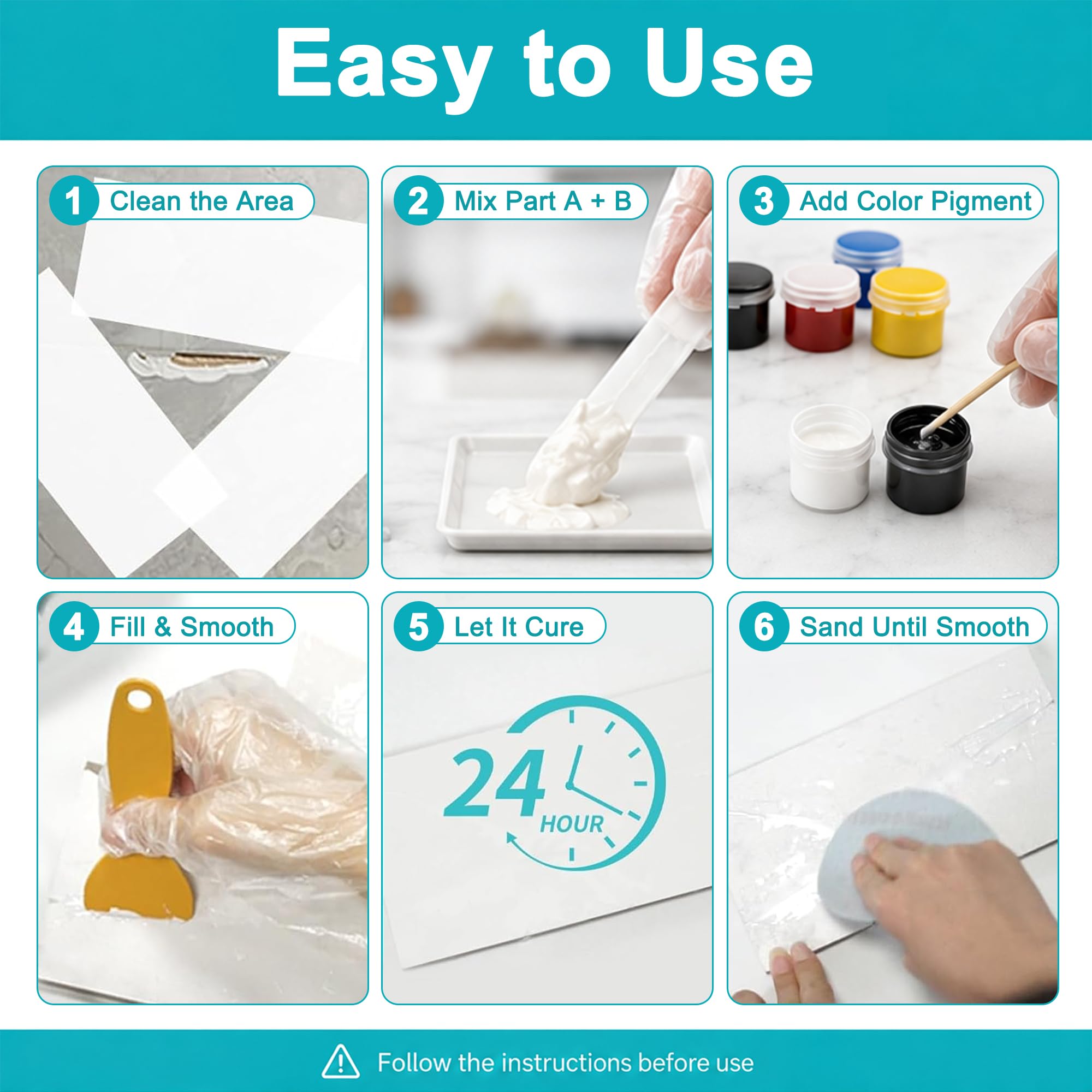 Easy to Use

1 Clean the Area

2 Mix Part A + B

3 Add Color Pigment

4 Fill & Smooth

5 Let It Cure

24 HOUR

6 Sand Until Smooth

Follow the instructions before use