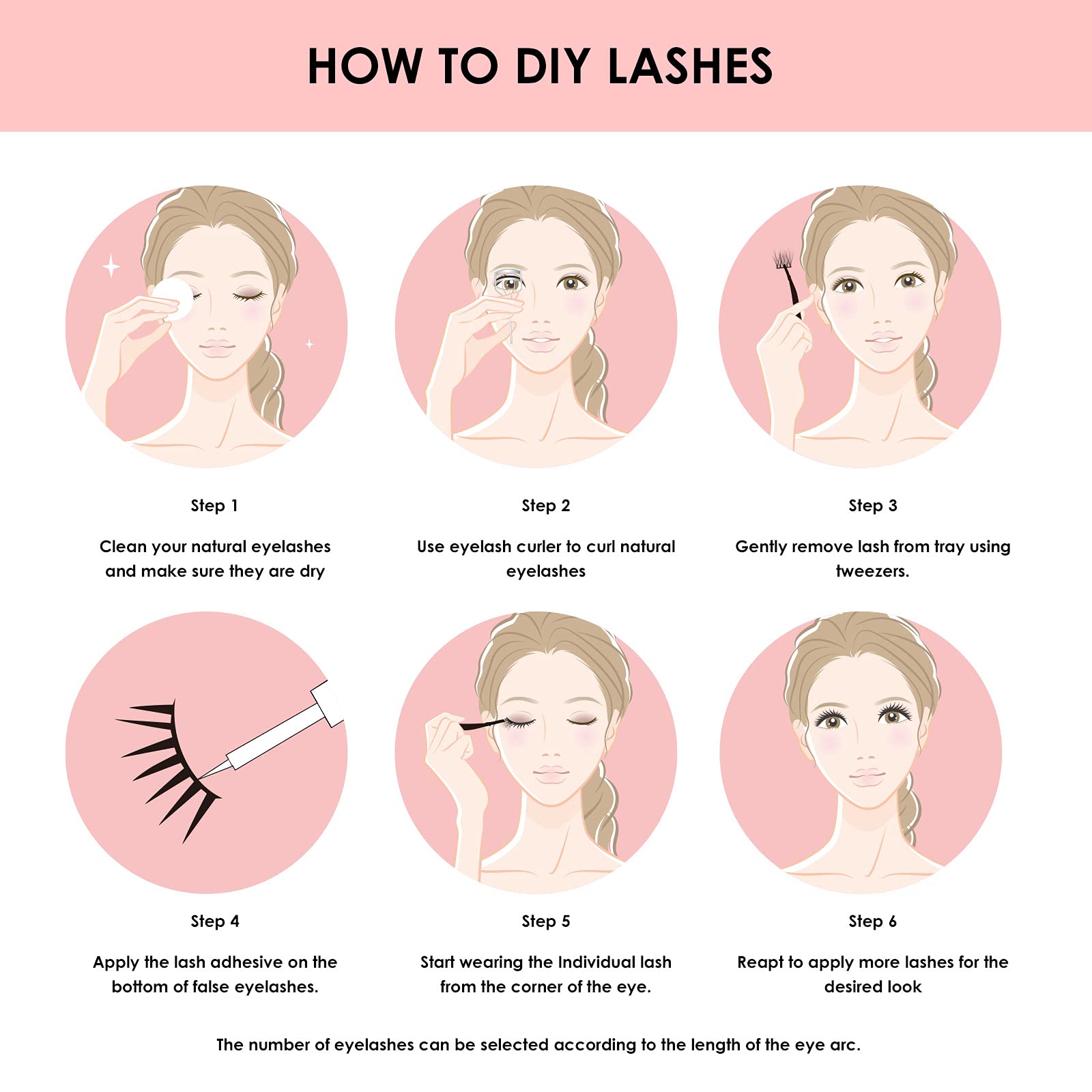 HOW TO DIY LASHES

Step 1

Clean your natural eyelashes and make sure they are dry

Step 2

Use eyelash curler to curl natural eyelashes

Step 3

Gently remove lash from tray using tweezers.

Step 4

Apply the lash adhesive on the bottom of false eyelashes.

Step 5

Start wearing the Individual lash from the corner of the eye.

Step 6

Reapt to apply more lashes for the desired look

The number of eyelashes can be selected according to the length of the eye arc.