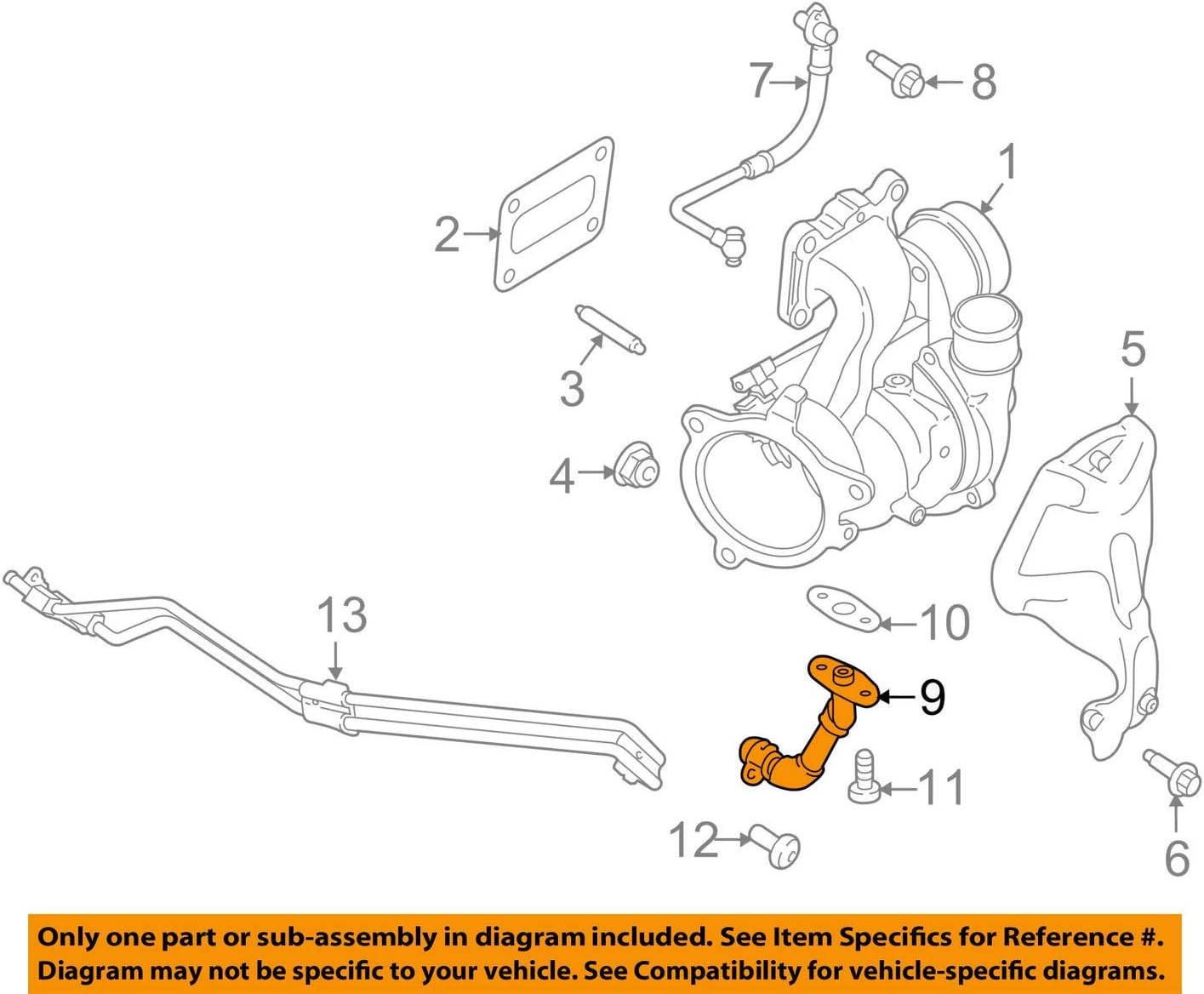 7
8
1
2
3
5
4
13
10
9
11
12
6

Only one part or sub-assembly in diagram included. See Item Specifics for Reference #. Diagram may not be specific to your vehicle. See Compatibility for vehicle-specific diagrams.