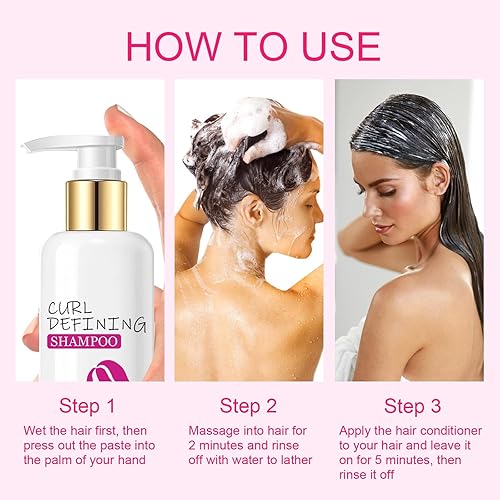 HOW TO USE

CURL DEFINING SHAMPOO

Step 1

Wet the hair first, then press out the paste into the palm of your hand

Step 2

Massage into hair for 2 minutes and rinse off with water to lather

Step 3

Apply the hair conditioner to your hair and leave it on for 5 minutes, then rinse it off