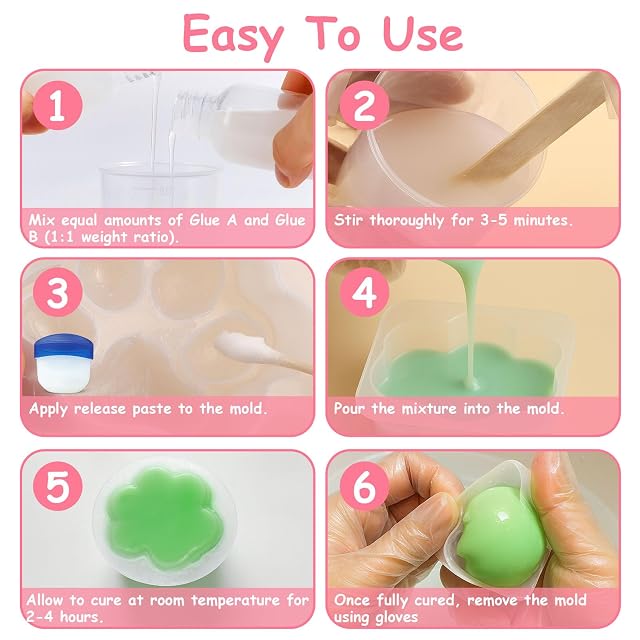 Easy To Use

1

Mix equal amounts of Glue A and Glue B (1:1 weight ratio).

2

Stir thoroughly for 3-5 minutes.

3

Apply release paste to the mold.

4

Pour the mixture into the mold.

5

Allow to cure at room temperature for 2-4 hours.

6

Once fully cured, remove the mold using gloves