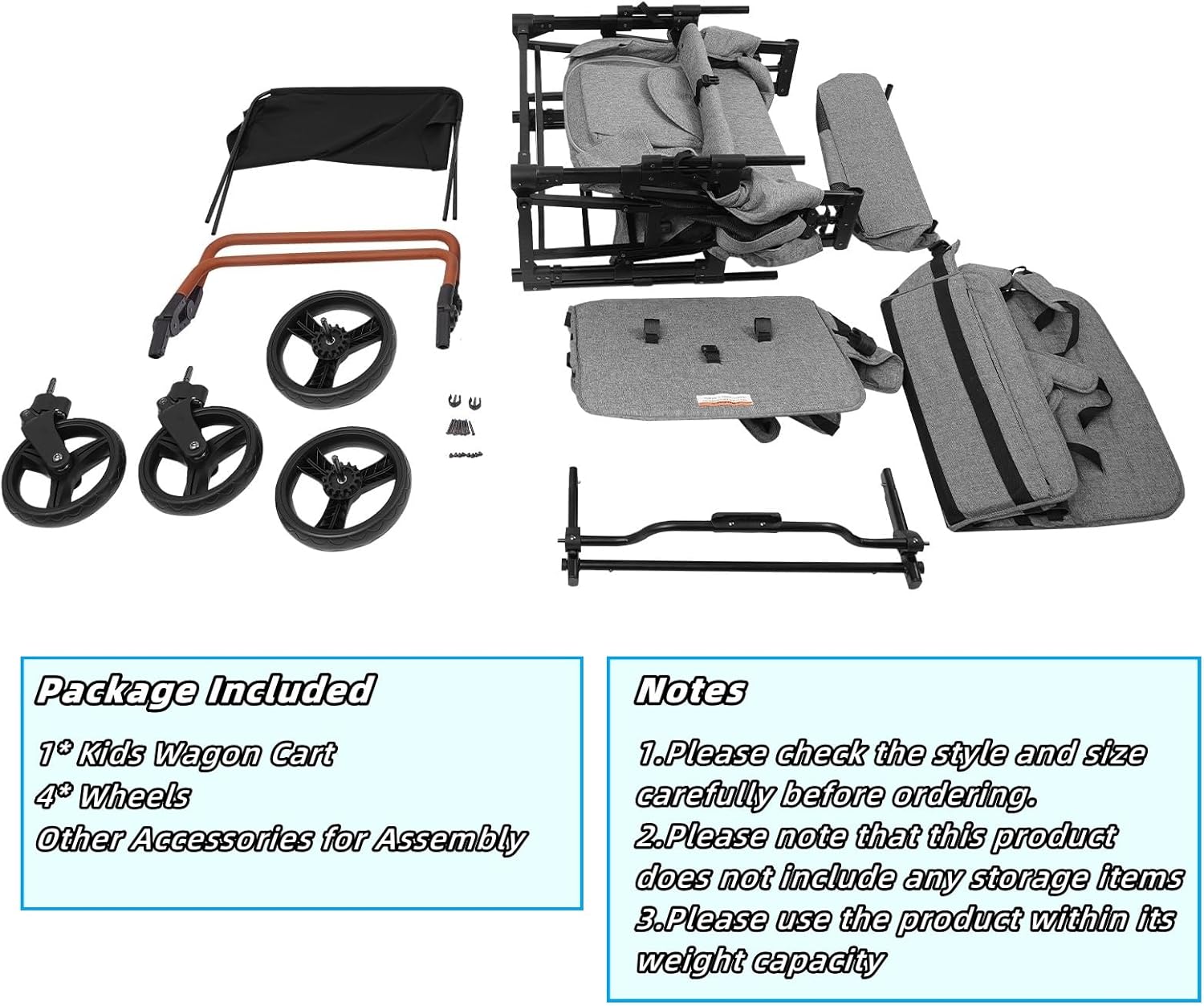 Package Included

1* Kids Wagon Cart
4* Wheels
Other Accessories for Assembly

Notes

1.Please check the style and size carefully before ordering.
2.Please note that this product does not include any storage items
3.Please use the product within its weight capacity