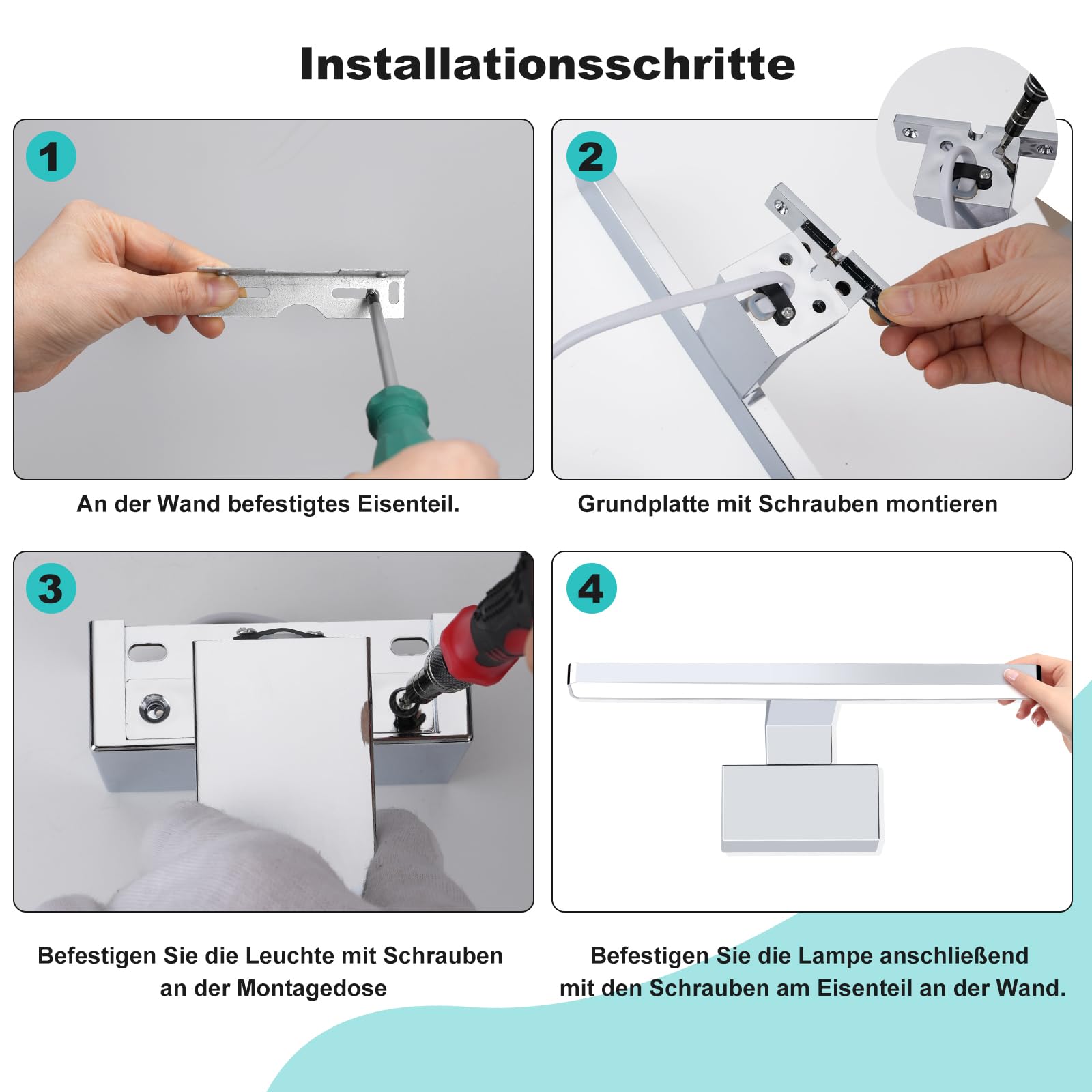 Installationsschritte

1

An der Wand befestigtes Eisenteil.

2

Grundplatte mit Schrauben montieren

3

Befestigen Sie die Leuchte mit Schrauben an der Montagedose

4

Befestigen Sie die Lampe anschließend mit den Schrauben am Eisenteil an der Wand.