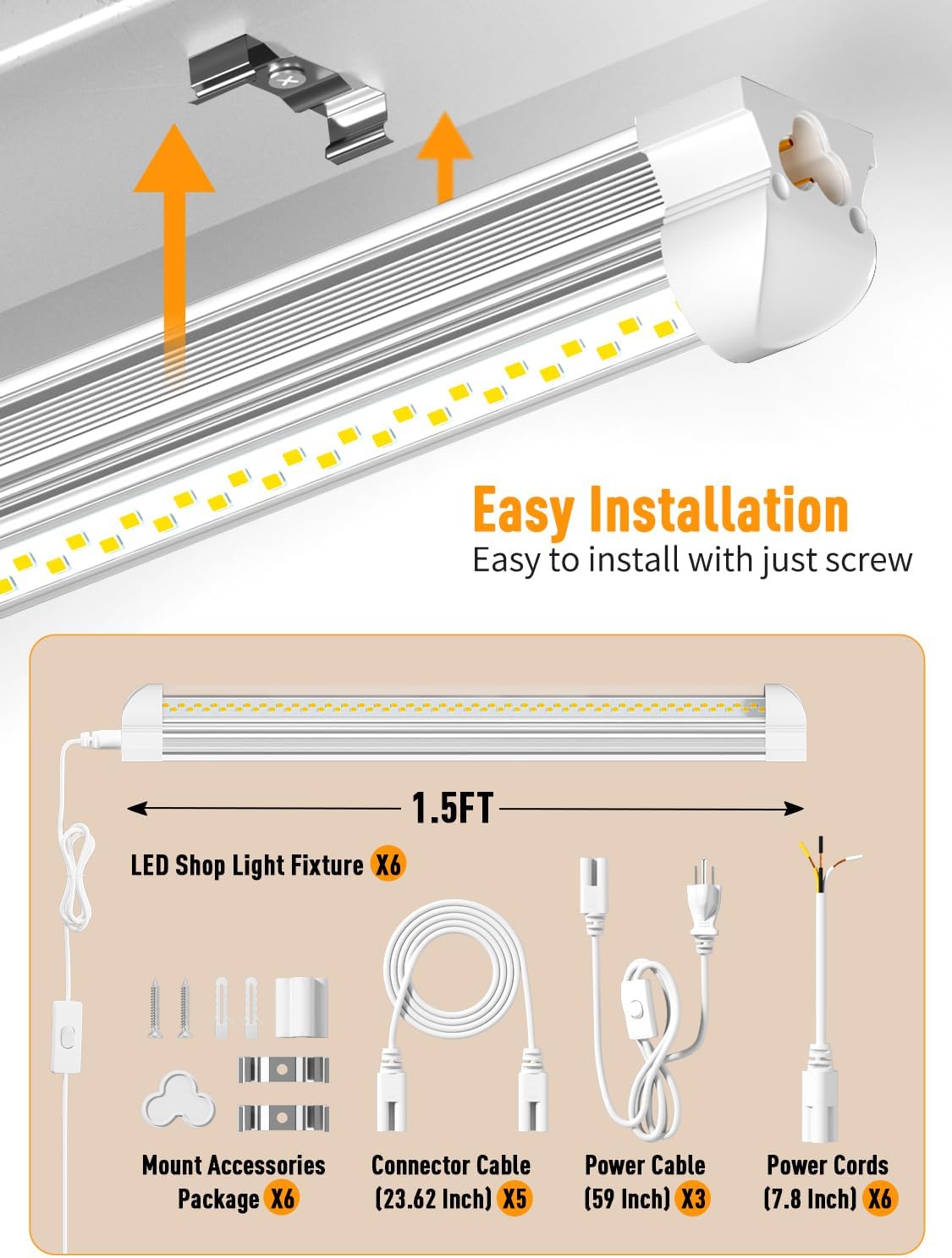 Easy Installation
Easy to install with just screw

1.5FT

LED Shop Light Fixture X6

Mount Accessories Package X6

Connector Cable (23.62 Inch) X5

Power Cable (59 Inch) X3

Power Cords (7.8 Inch) X6