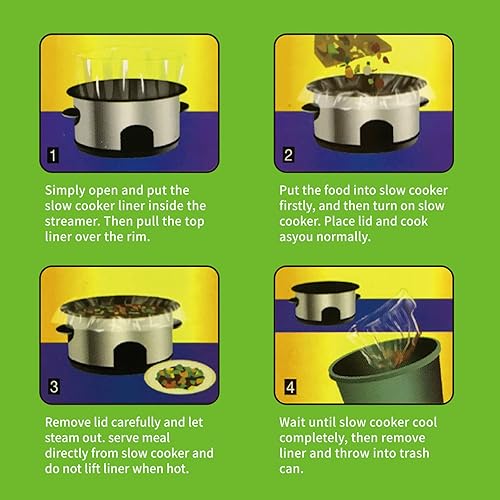 1

Simply open and put the slow cooker liner inside the streamer. Then pull the top liner over the rim.

2

Put the food into slow cooker firstly, and then turn on slow cooker. Place lid and cook asyou normally.

3

Remove lid carefully and let steam out. serve meal directly from slow cooker and do not lift liner when hot.

4

Wait until slow cooker cool completely, then remove liner and throw into trash can.