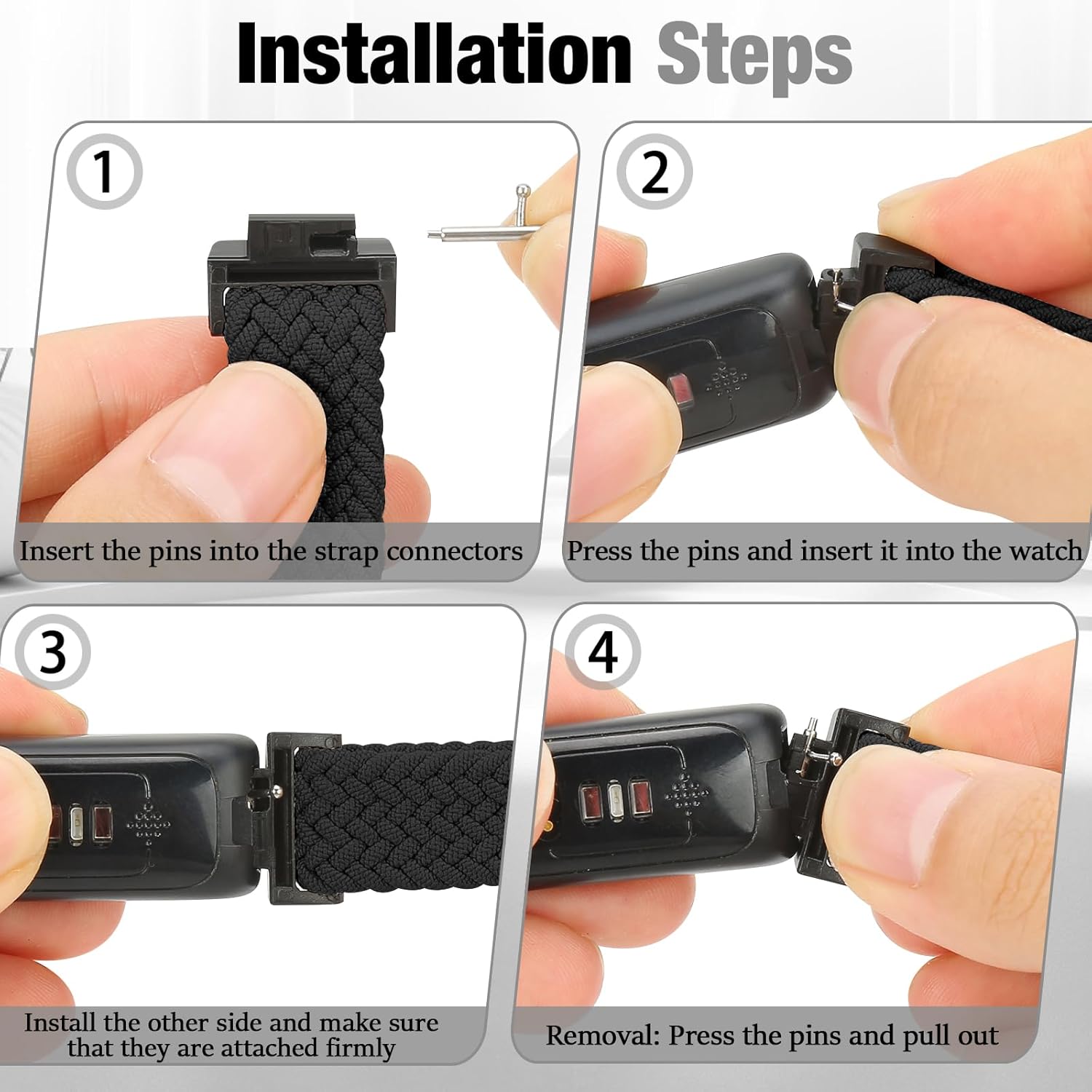 Installation Steps

1

Insert the pins into the strap connectors

2

Press the pins and insert it into the watch

3

Install the other side and make sure that they are attached firmly

4

Removal: Press the pins and pull out