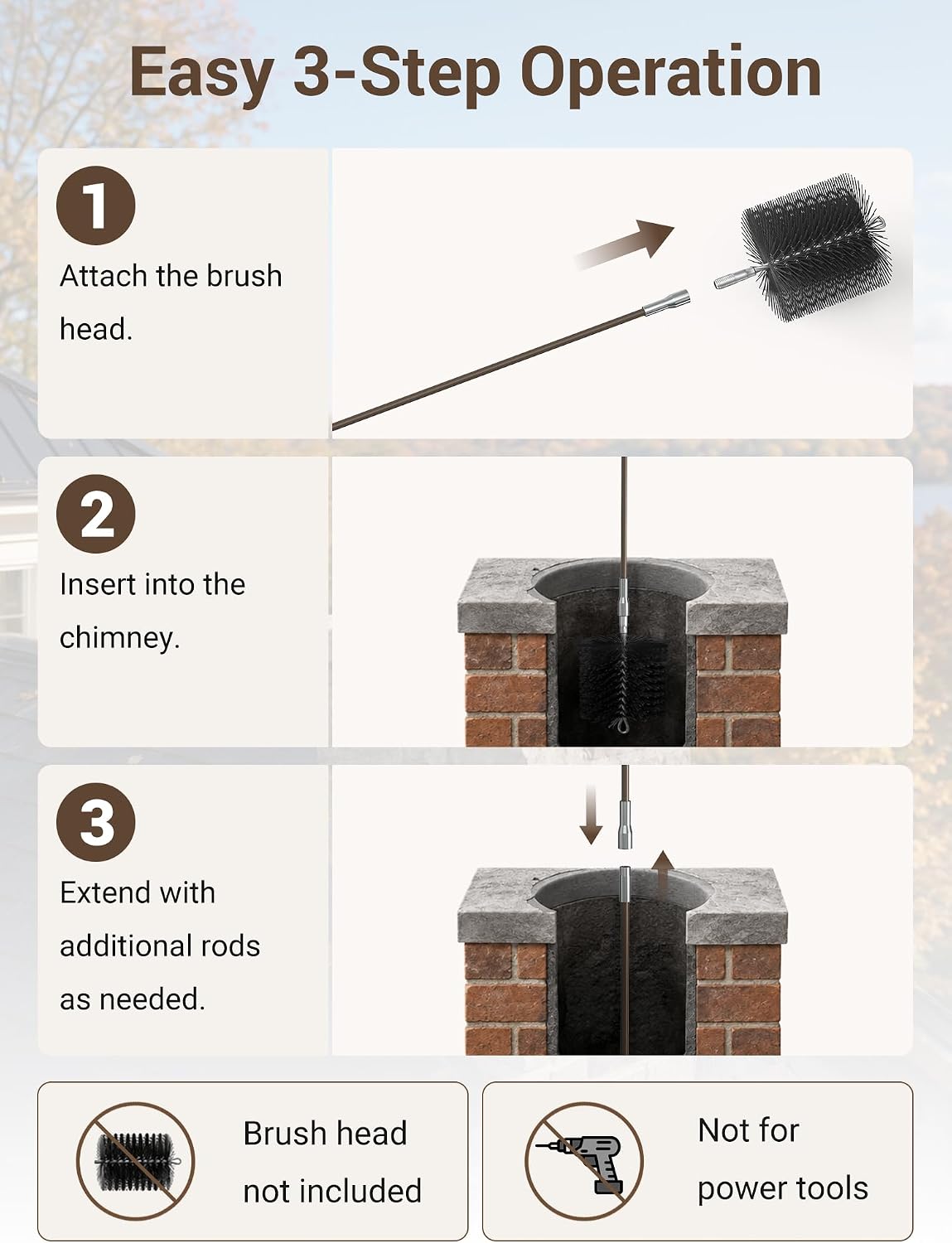 Easy 3-Step Operation

1
Attach the brush head.

2
Insert into the chimney.

3
Extend with additional rods as needed.

Brush head not included

Not for power tools