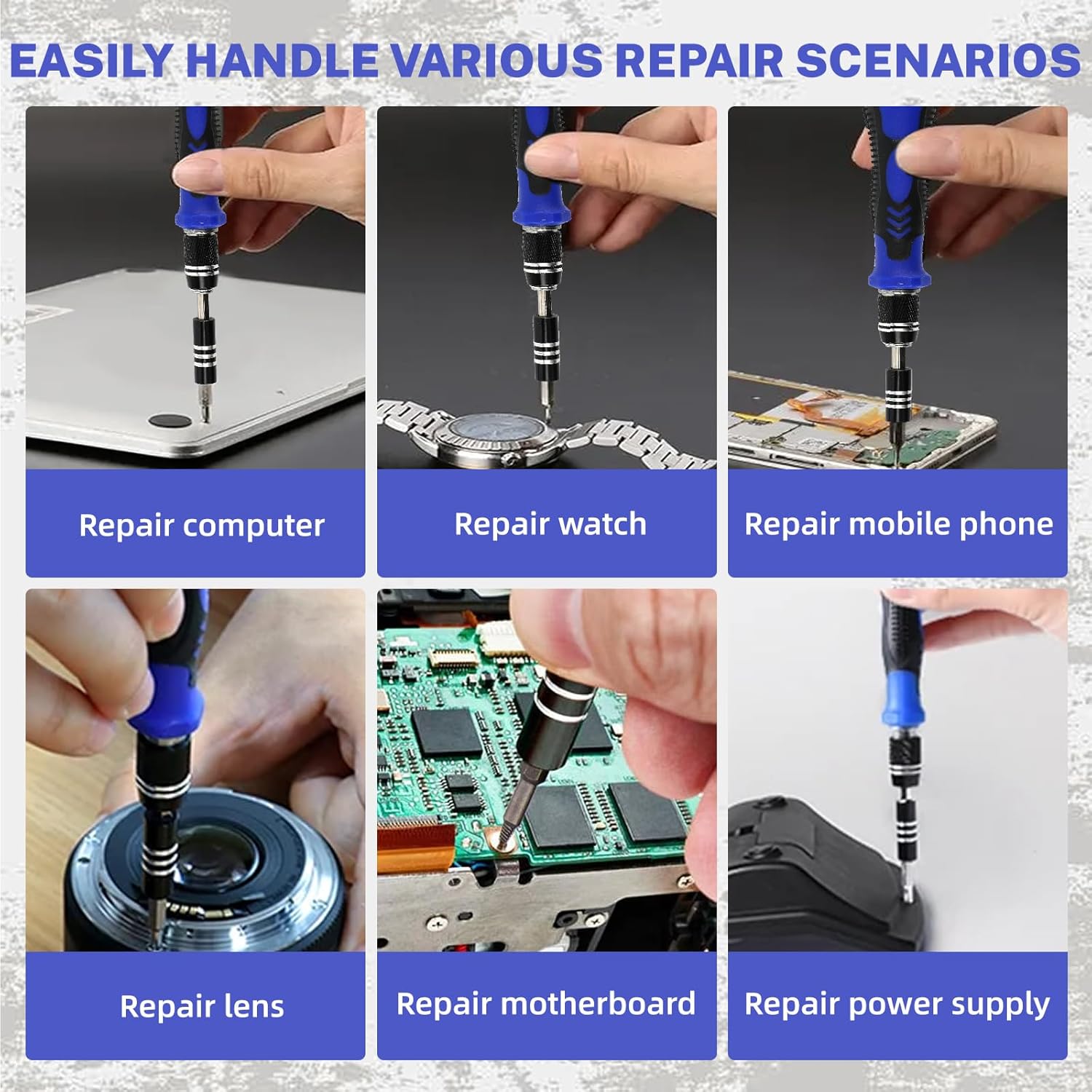 EASILY HANDLE VARIOUS REPAIR SCENARIOS

Repair computer

Repair watch

Repair mobile phone

Repair lens

Repair motherboard

Repair power supply