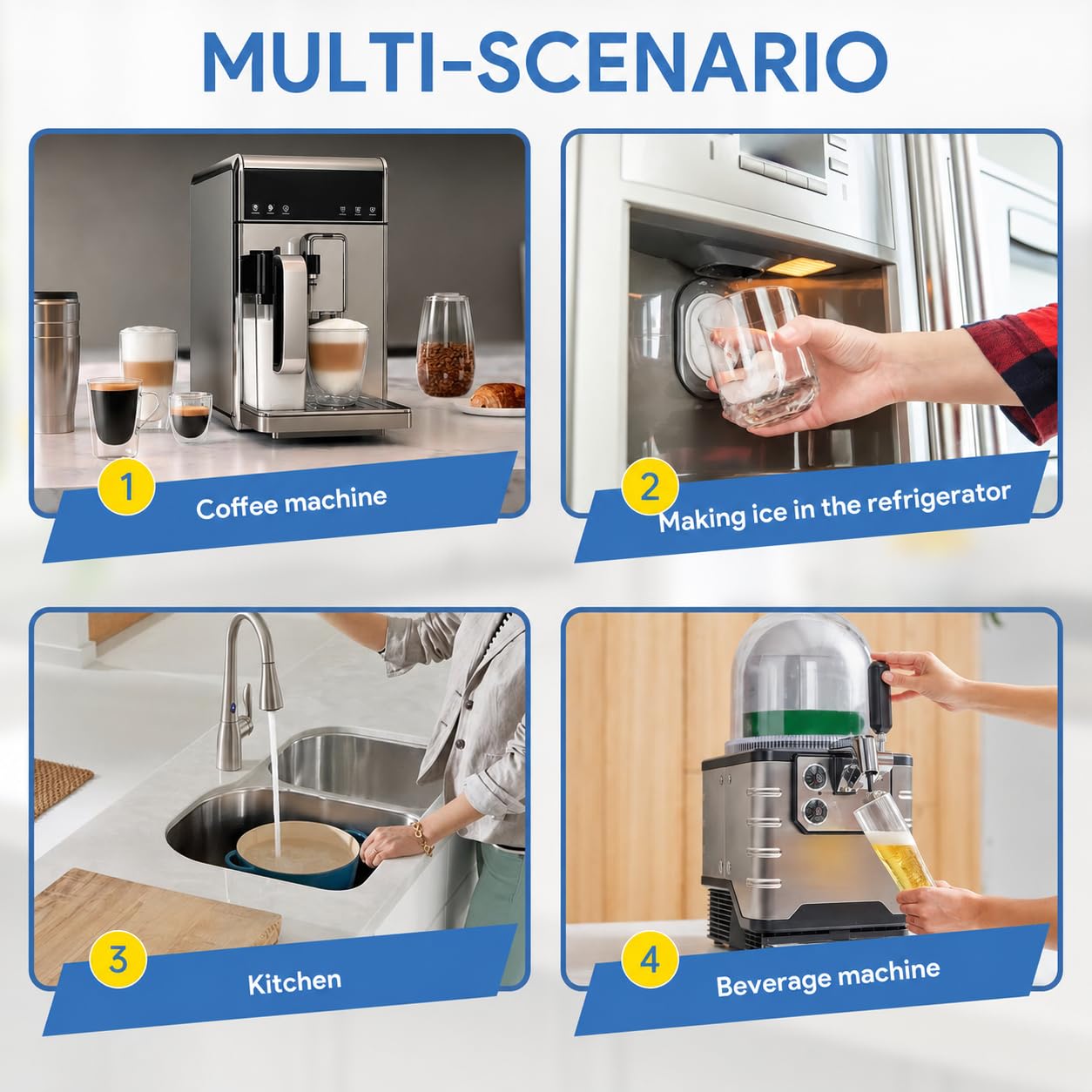 MULTI-SCENARIO

1 Coffee machine

2 Making ice in the refrigerator

3 Kitchen

4 Beverage machine