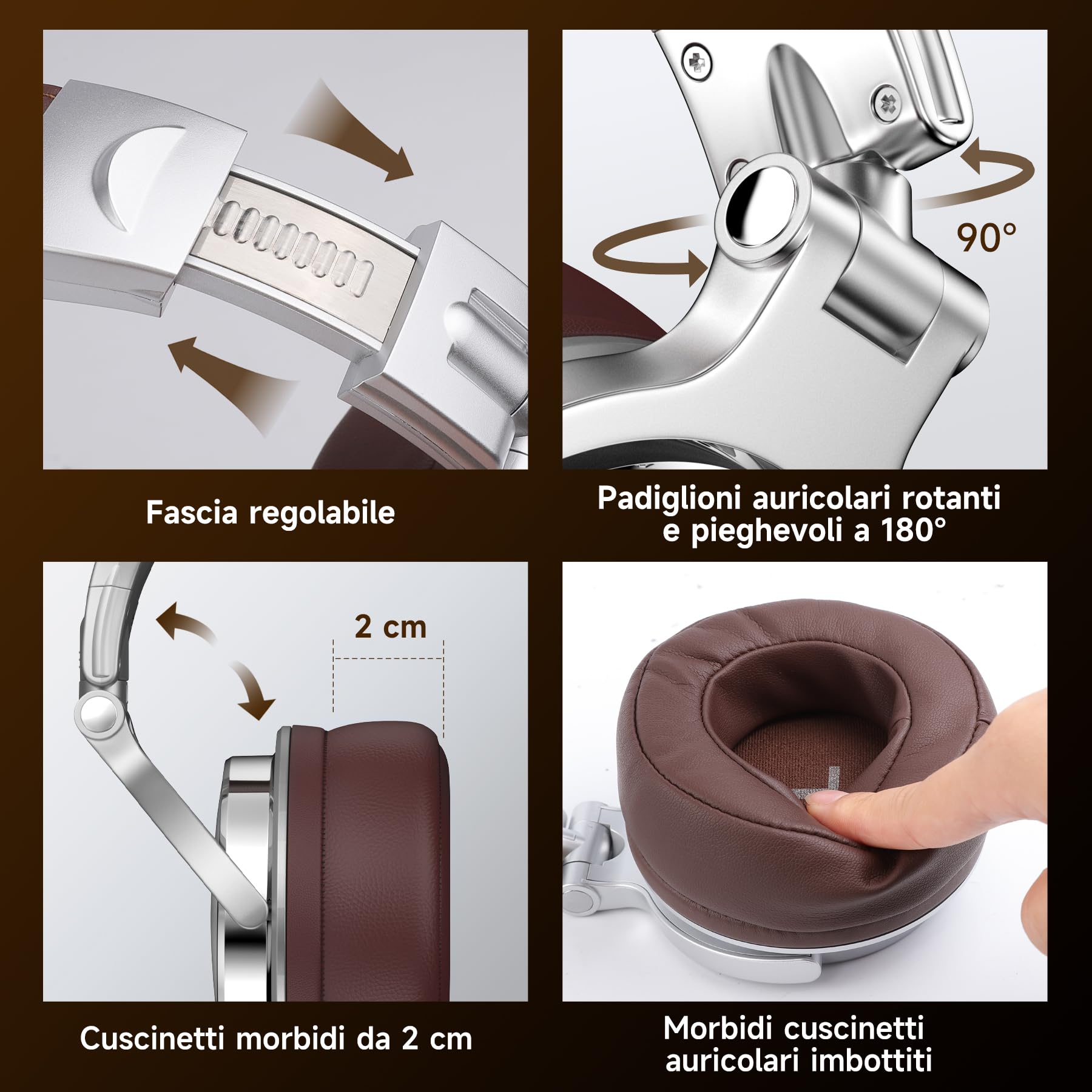 Fascia regolabile

90°

Padiglioni auricolari rotanti e pieghevoli a 180°

2 cm

Cuscinetti morbidi da 2 cm

Morbidi cuscinetti auricolari imbottiti