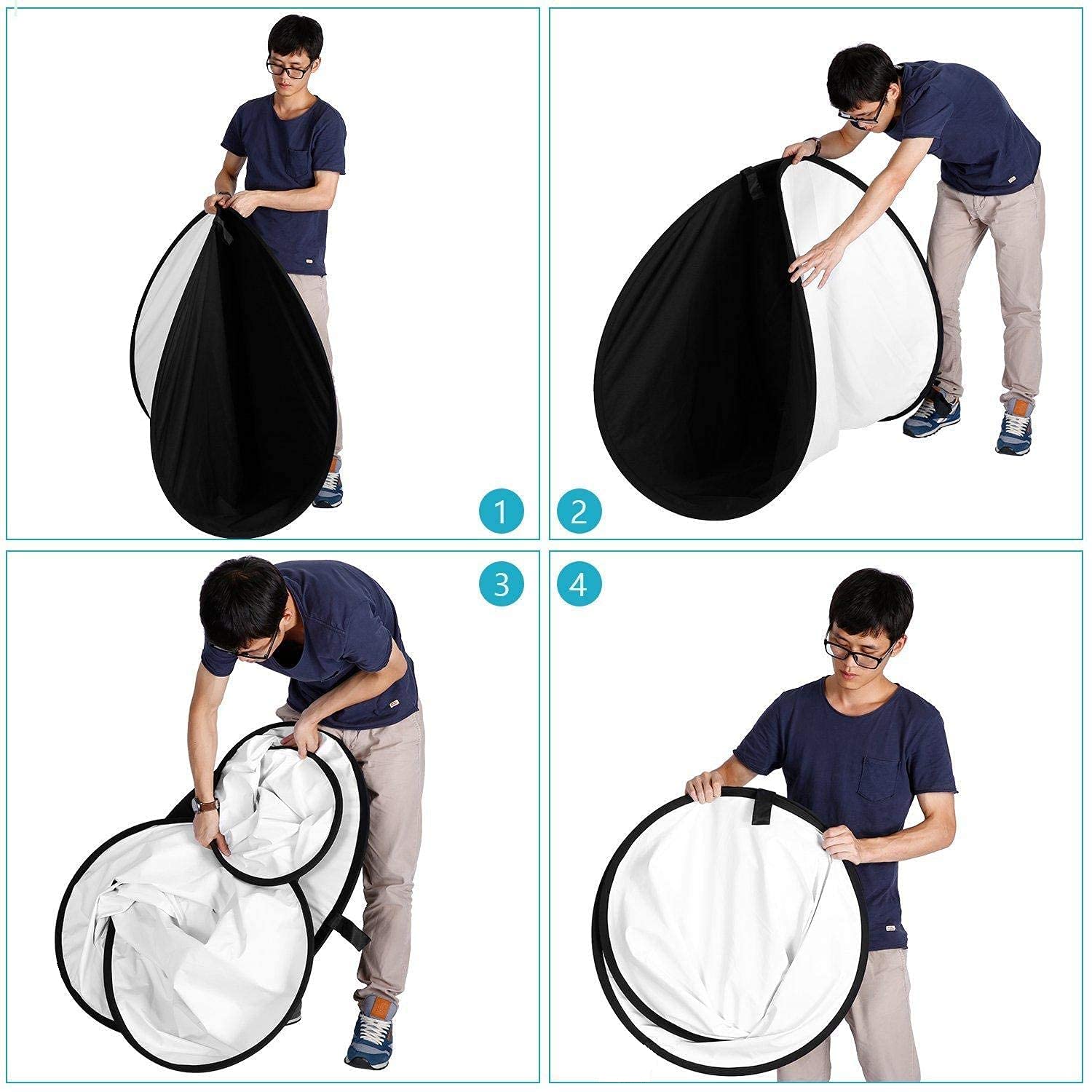 1

2

3

4