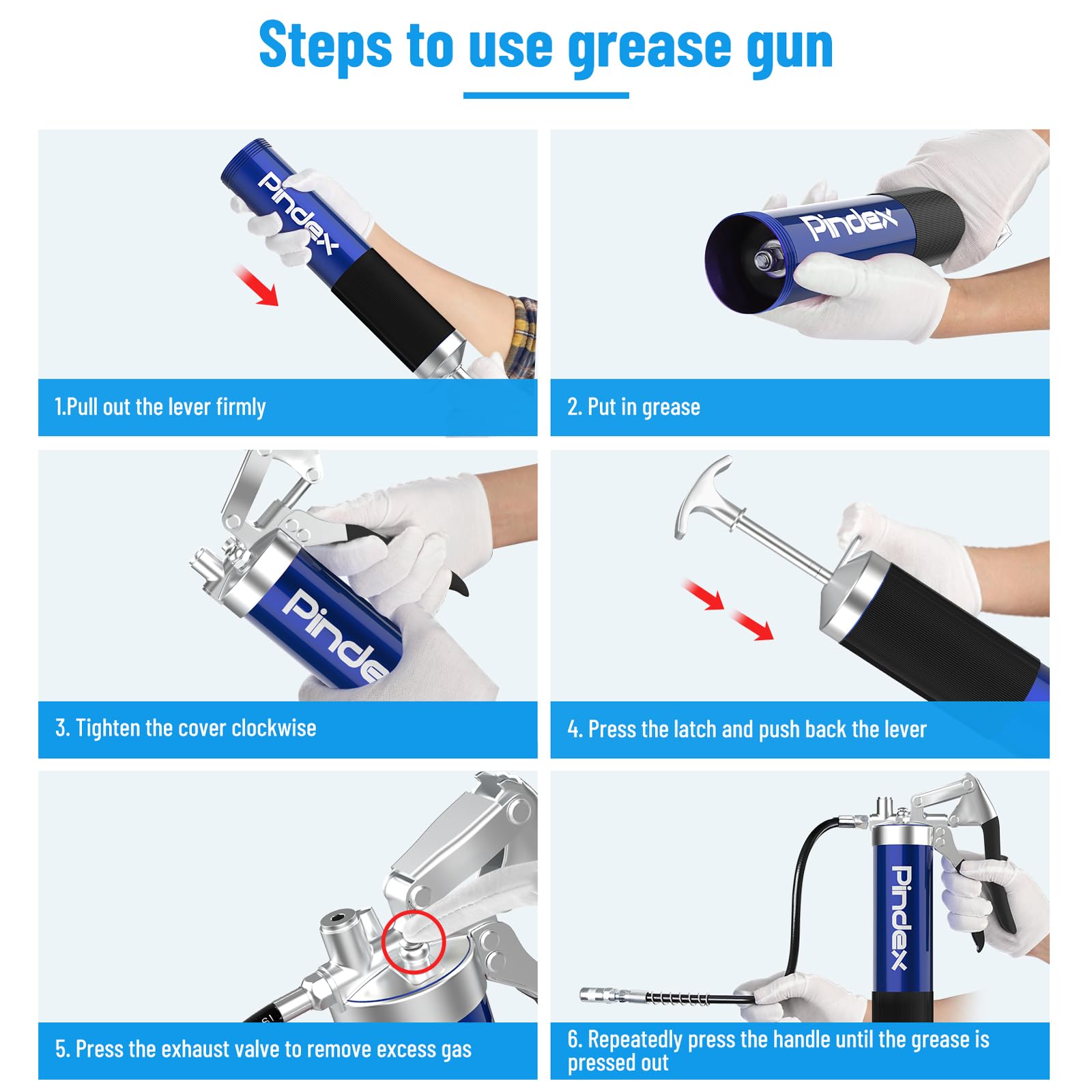 Steps to use grease gun

Pindex

1.Pull out the lever firmly

Pindex

2. Put in grease

Pinde

3. Tighten the cover clockwise

4. Press the latch and push back the lever

5. Press the exhaust valve to remove excess gas

Pindex

6. Repeatedly press the handle until the grease is pressed out