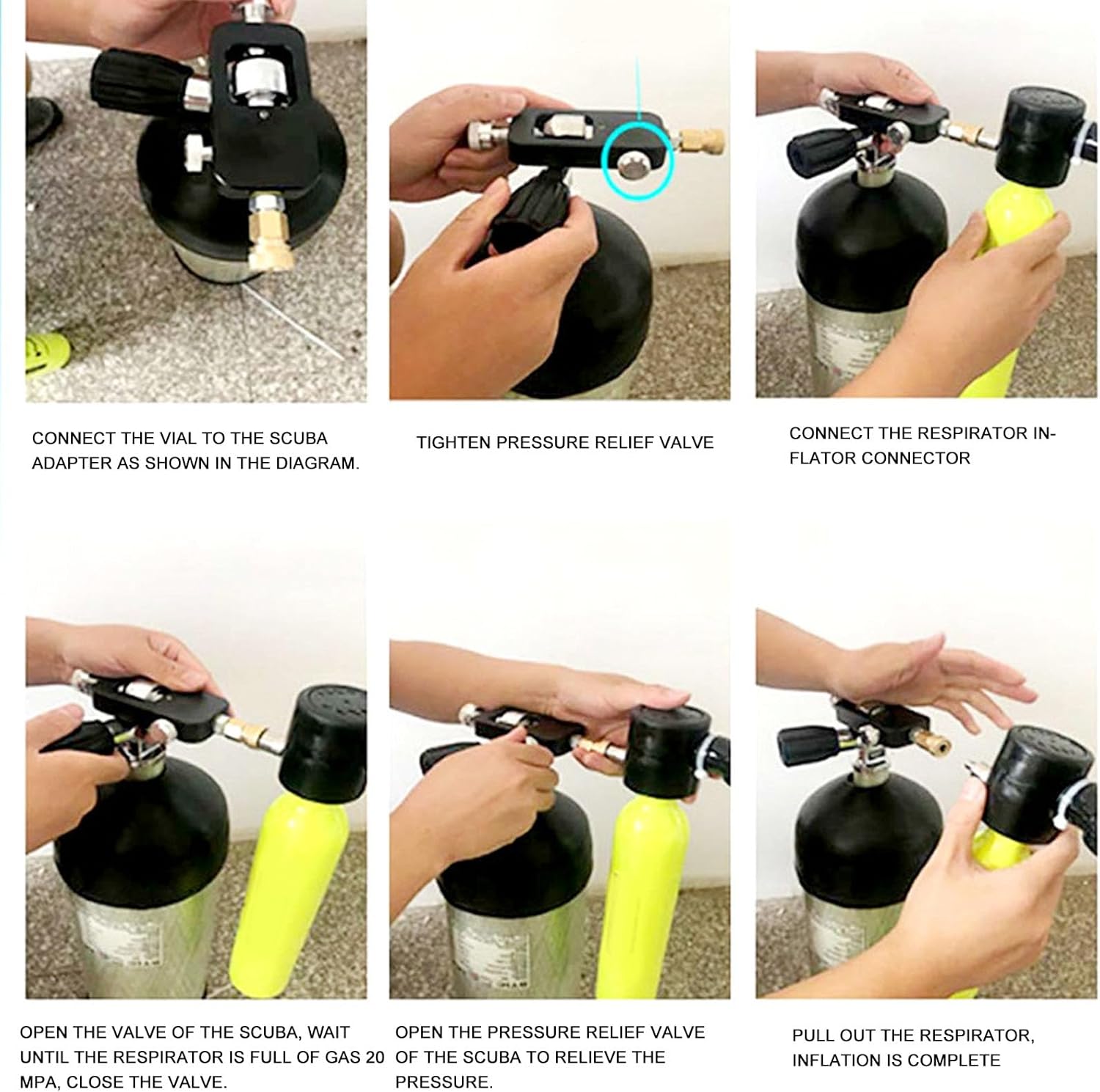 CONNECT THE VIAL TO THE SCUBA ADAPTER AS SHOWN IN THE DIAGRAM.

TIGHTEN PRESSURE RELIEF VALVE

CONNECT THE RESPIRATOR INFLATOR CONNECTOR

OPEN THE VALVE OF THE SCUBA, WAIT UNTIL THE RESPIRATOR IS FULL OF GAS 20 MPA, CLOSE THE VALVE.

OPEN THE PRESSURE RELIEF VALVE OF THE SCUBA TO RELIEVE THE PRESSURE.

PULL OUT THE RESPIRATOR, INFLATION IS COMPLETE