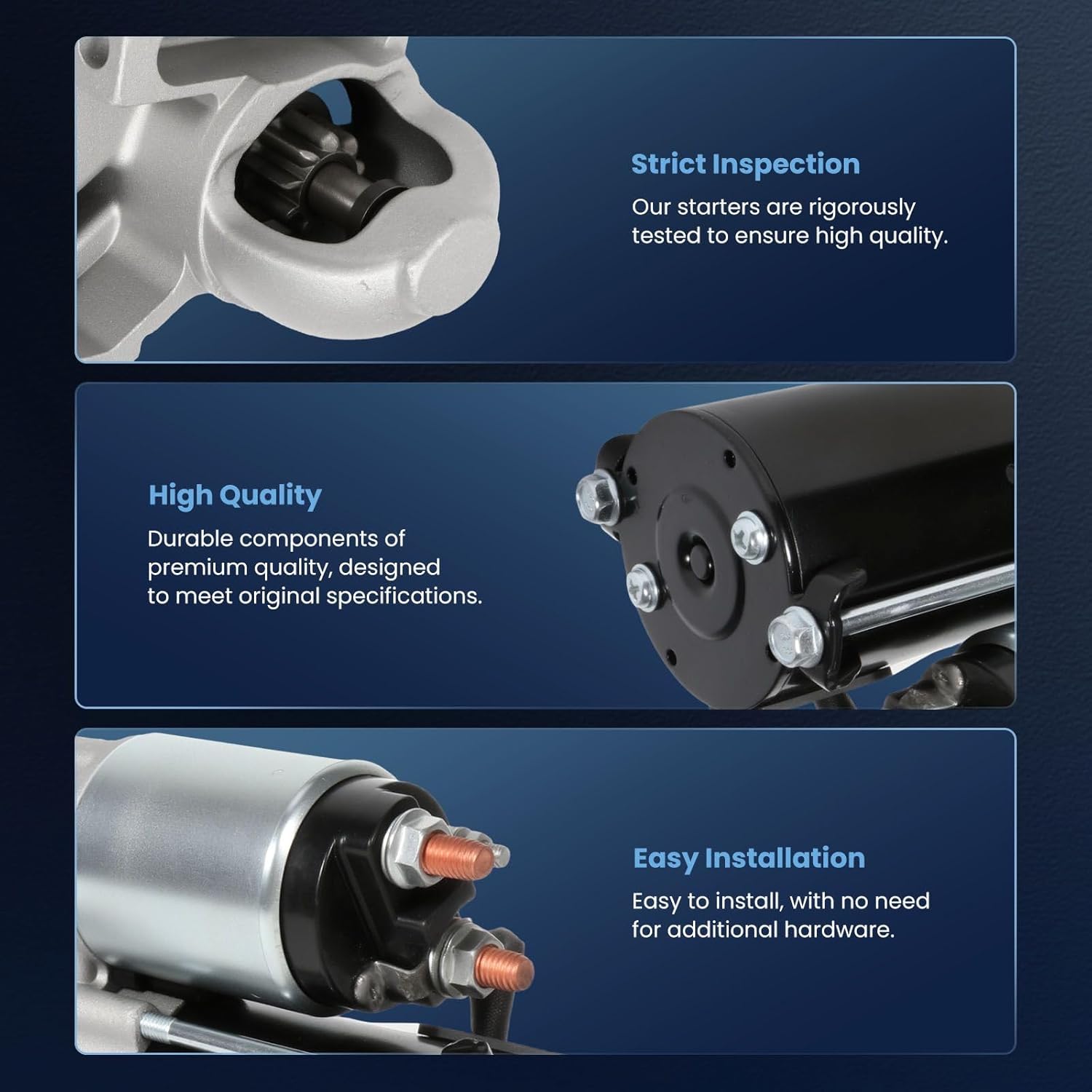 Strict Inspection

Our starters are rigorously tested to ensure high quality.

High Quality

Durable components of premium quality, designed to meet original specifications.

Easy Installation

Easy to install, with no need for additional hardware.