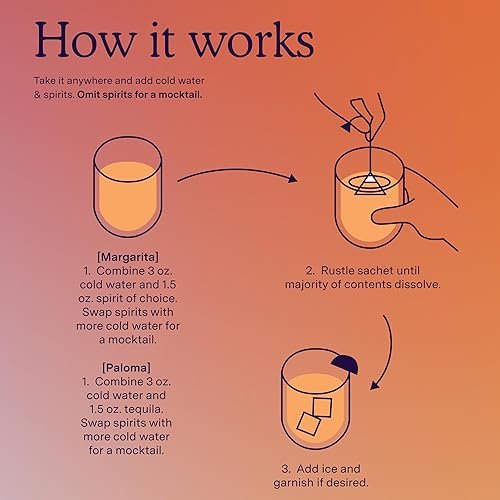 How it works

Take it anywhere and add cold water & spirits. Omit spirits for a mocktail.

[Margarita]
1. Combine 3 oz. cold water and 1.5 oz. spirit of choice. Swap spirits with more cold water for a mocktail.

[Paloma]
1. Combine 3 oz. cold water and 1.5 oz. tequila. Swap spirits with more cold water for a mocktail.

2. Rustle sachet until majority of contents dissolve.

3. Add ice and garnish if desired.