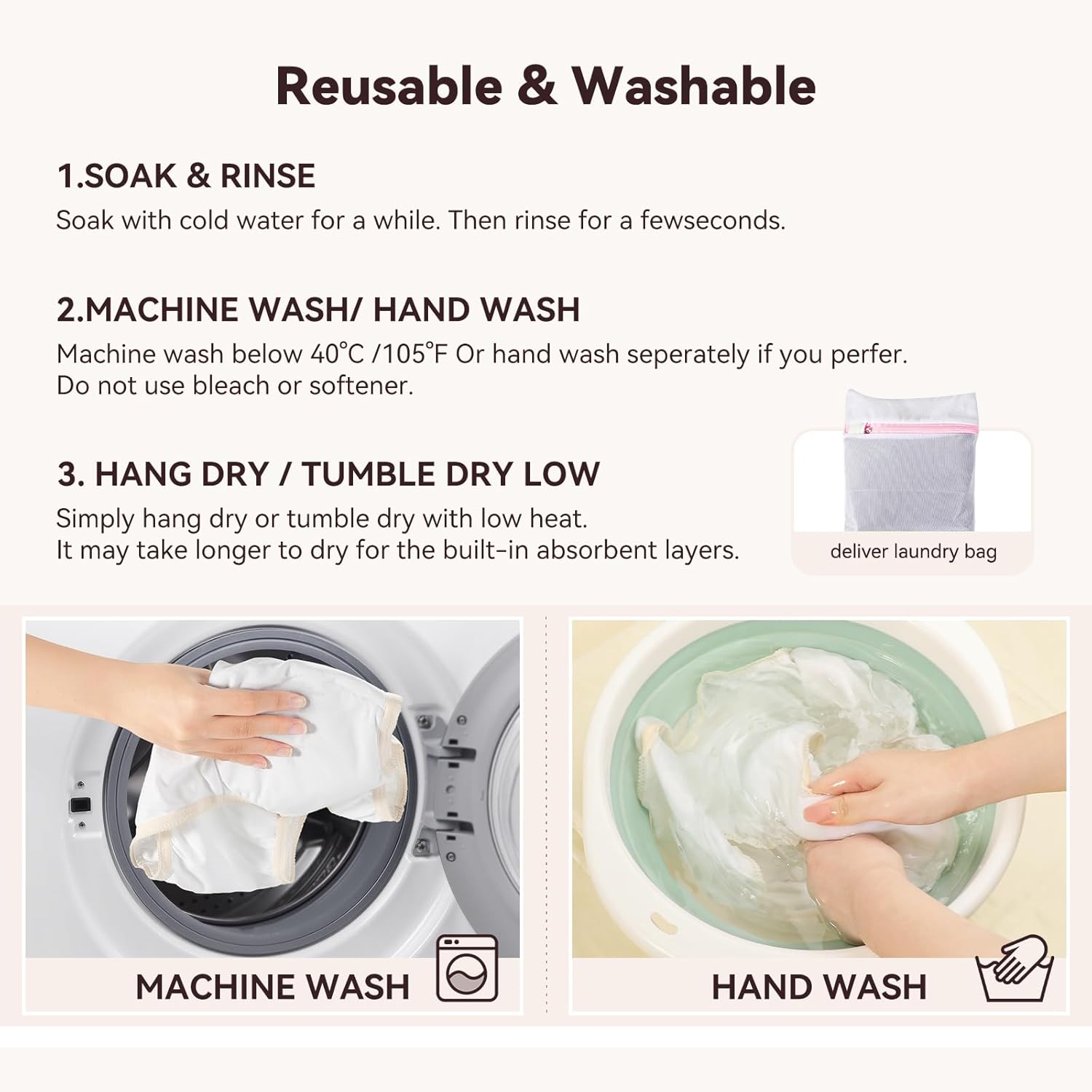 Reusable & Washable

1.SOAK & RINSE
Soak with cold water for a while. Then rinse for a fewseconds.

2.MACHINE WASH/ HAND WASH
Machine wash below 40°C /105°F Or hand wash seperately if you perfer.
Do not use bleach or softener.

3. HANG DRY / TUMBLE DRY LOW
Simply hang dry or tumble dry with low heat.
It may take longer to dry for the built-in absorbent layers.

deliver laundry bag

MACHINE WASH

HAND WASH