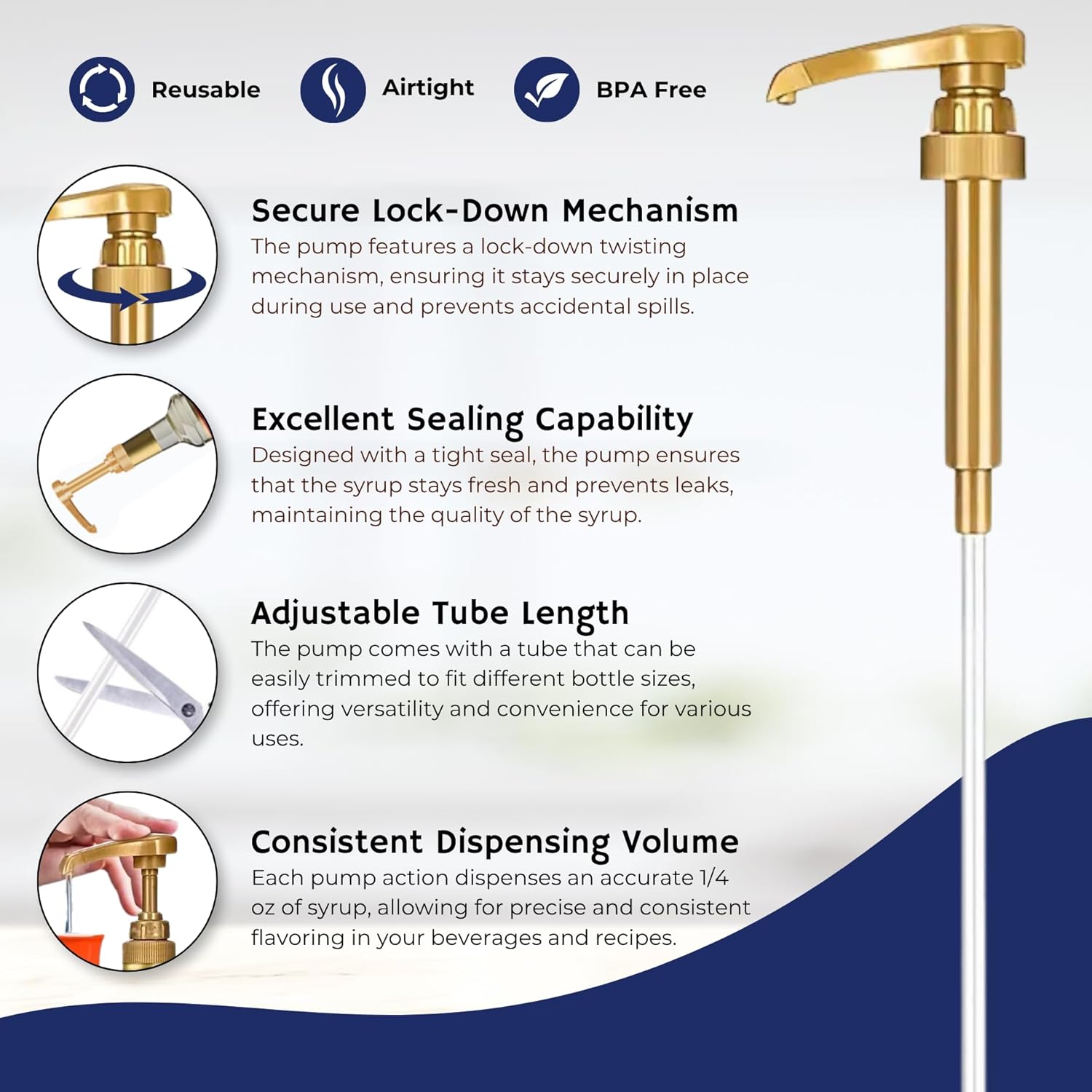 Reusable Airtight BPA Free

Secure Lock-Down Mechanism
The pump features a lock-down twisting mechanism, ensuring it stays securely in place during use and prevents accidental spills.

Excellent Sealing Capability
Designed with a tight seal, the pump ensures that the syrup stays fresh and prevents leaks, maintaining the quality of the syrup.

Adjustable Tube Length
The pump comes with a tube that can be easily trimmed to fit different bottle sizes, offering versatility and convenience for various uses.

Consistent Dispensing Volume
Each pump action dispenses an accurate 1/4 oz of syrup, allowing for precise and consistent flavoring in your beverages and recipes.