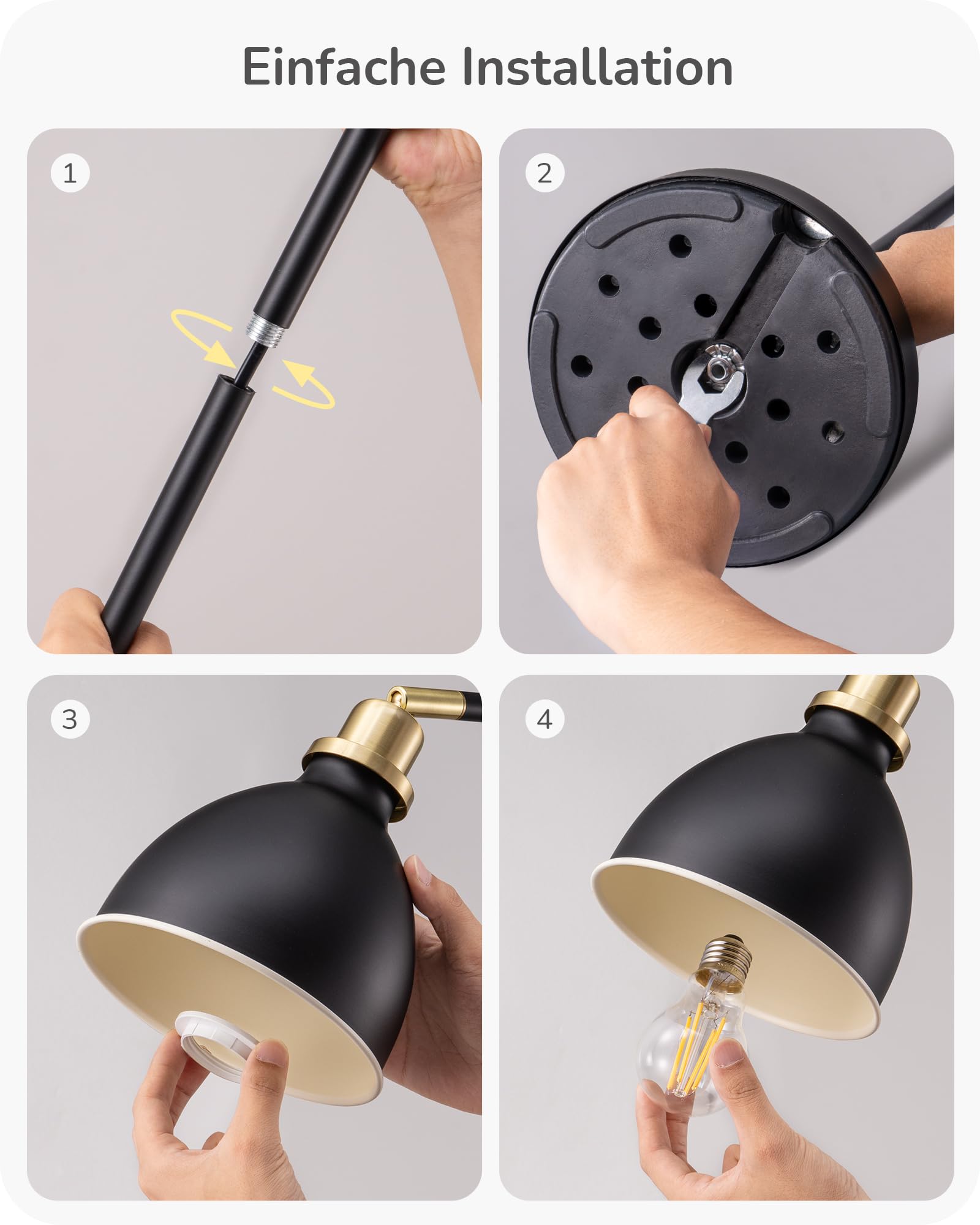 Einfache Installation

1

2

3

4