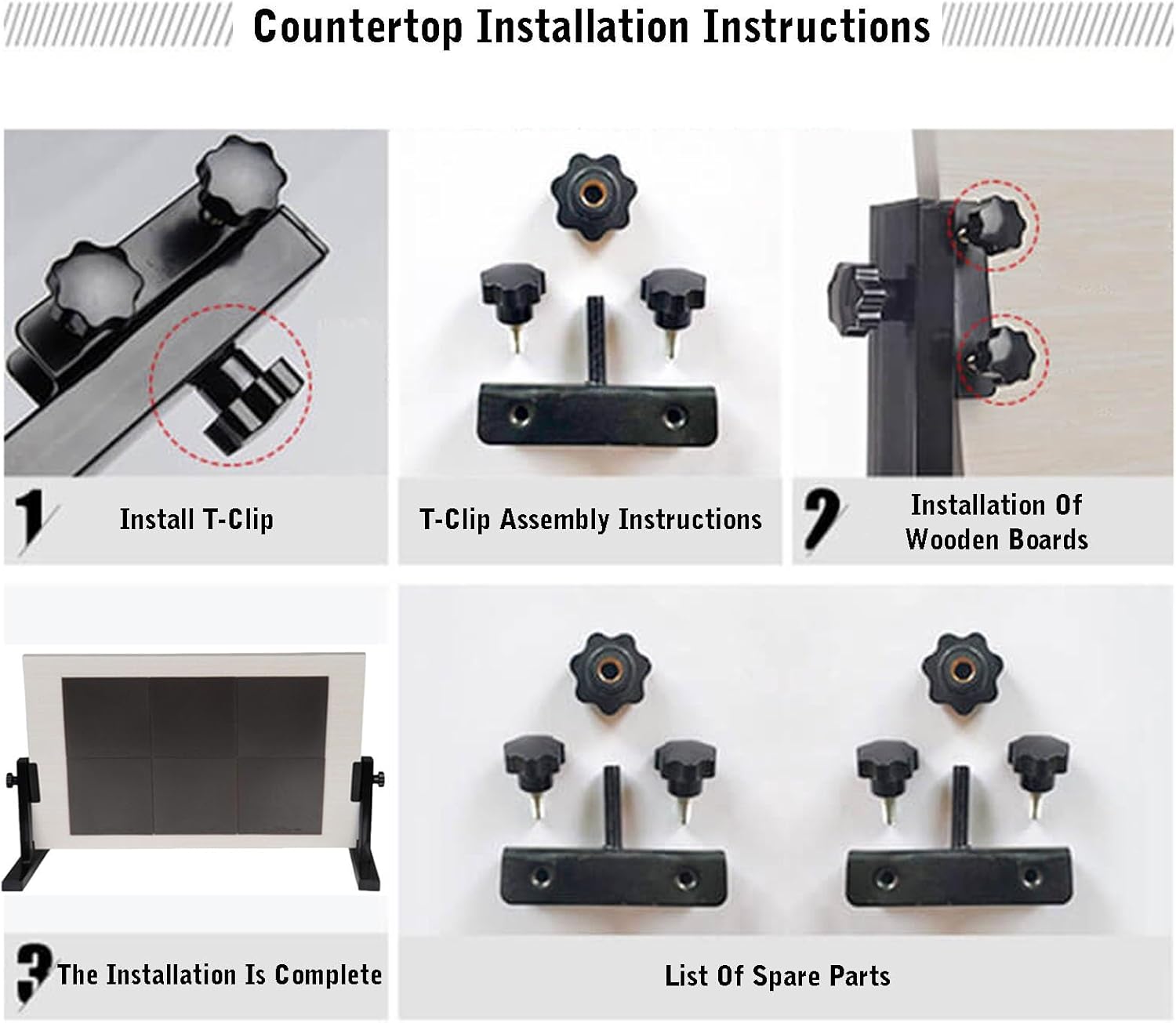 Countertop Installation Instructions

1 Install T-Clip

T-Clip Assembly Instructions

2 Installation Of Wooden Boards

3 The Installation Is Complete

List Of Spare Parts