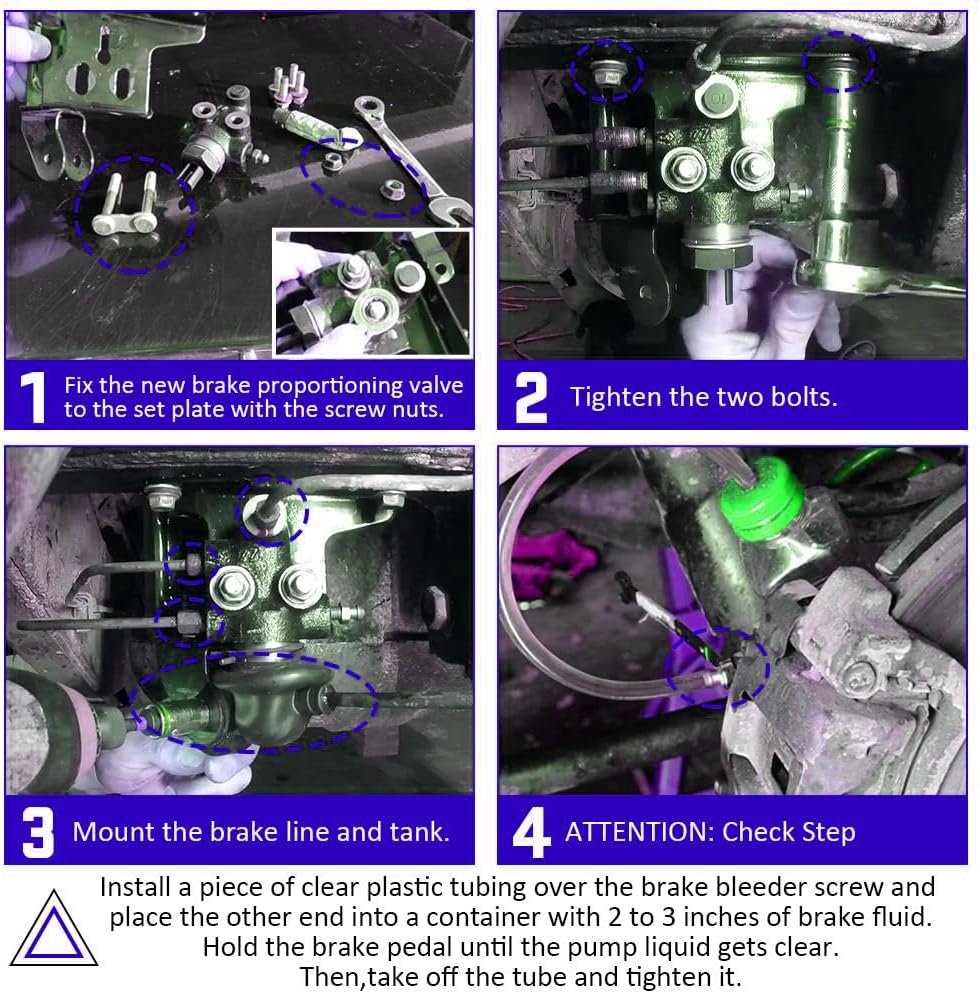 1 Fix the new brake proportioning valve to the set plate with the screw nuts.

2 Tighten the two bolts.

3 Mount the brake line and tank.

4 ATTENTION: Check Step

Install a piece of clear plastic tubing over the brake bleeder screw and place the other end into a container with 2 to 3 inches of brake fluid. Hold the brake pedal until the pump liquid gets clear. Then,take off the tube and tighten it.