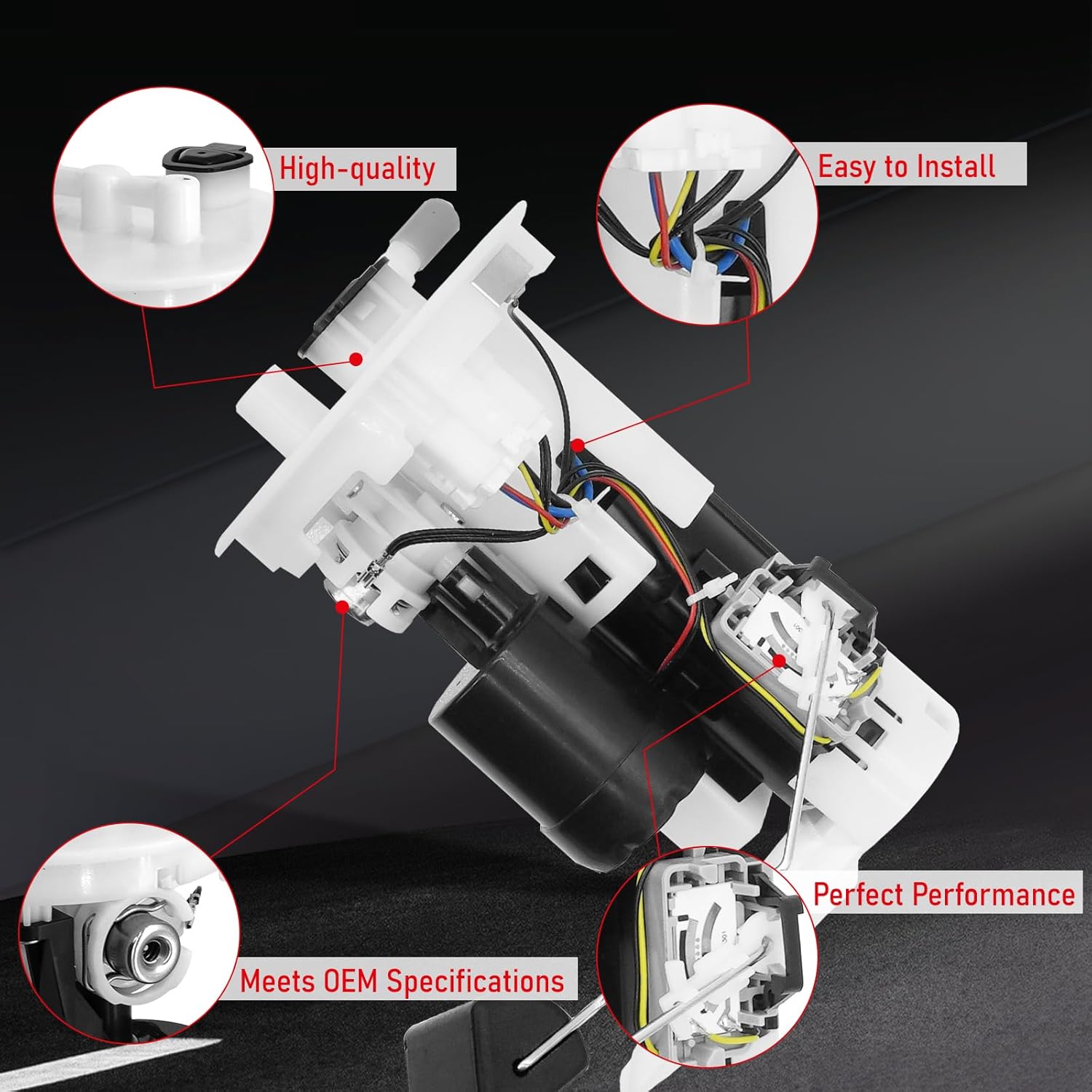 High-quality

Easy to Install

Perfect Performance

Meets OEM Specifications