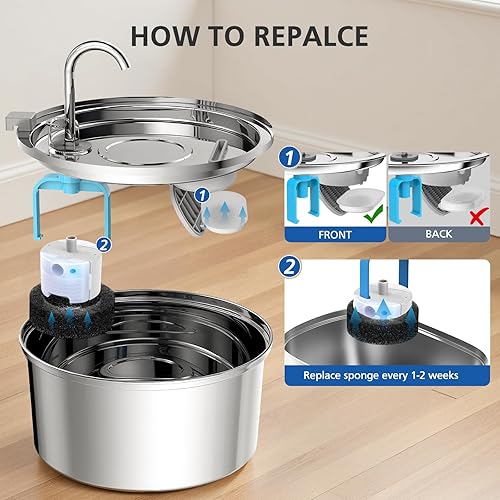 HOW TO REPALCE

1

2

1

FRONT

BACK

2

Replace sponge every 1-2 weeks