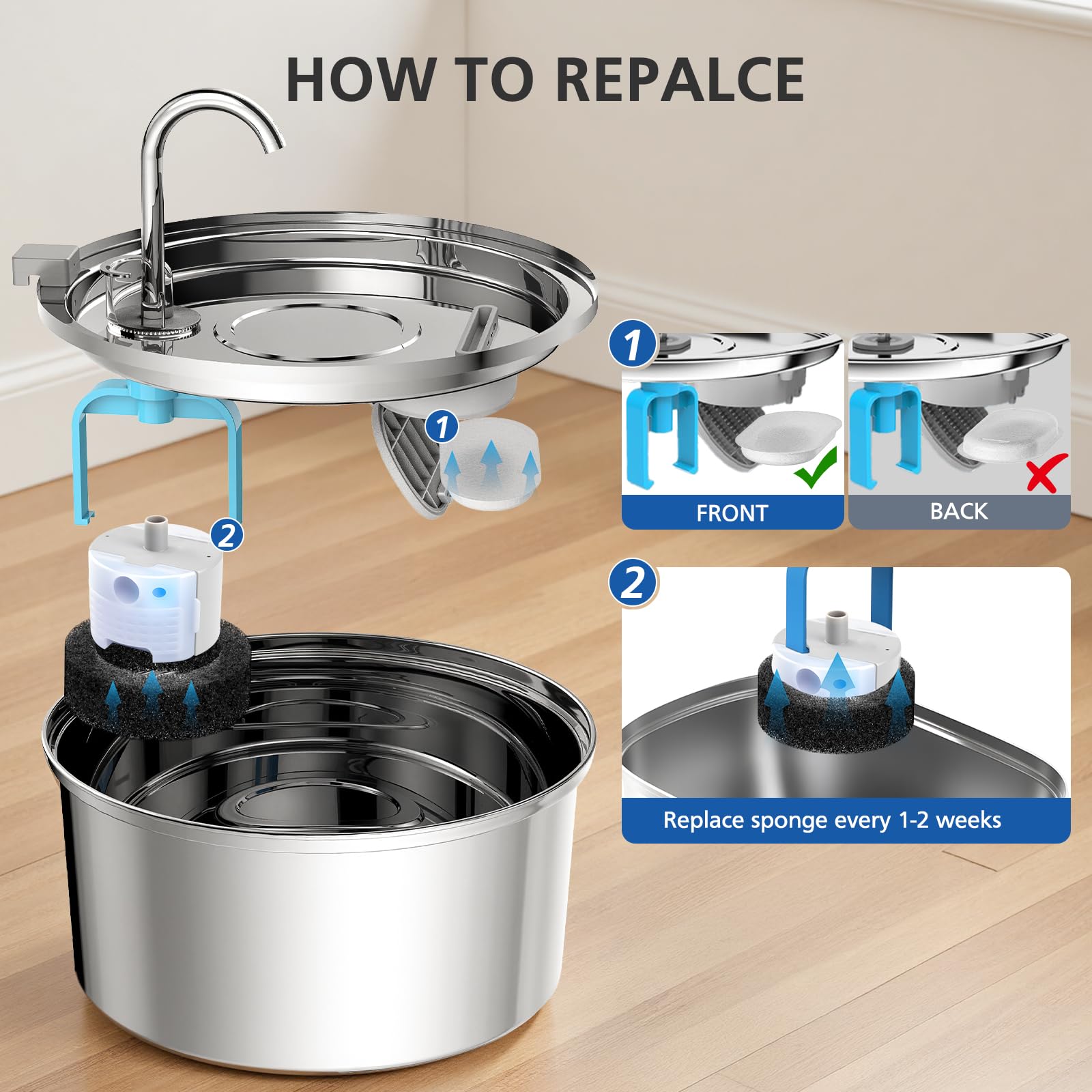 HOW TO REPALCE

1

2

1

FRONT

BACK

2

Replace sponge every 1-2 weeks