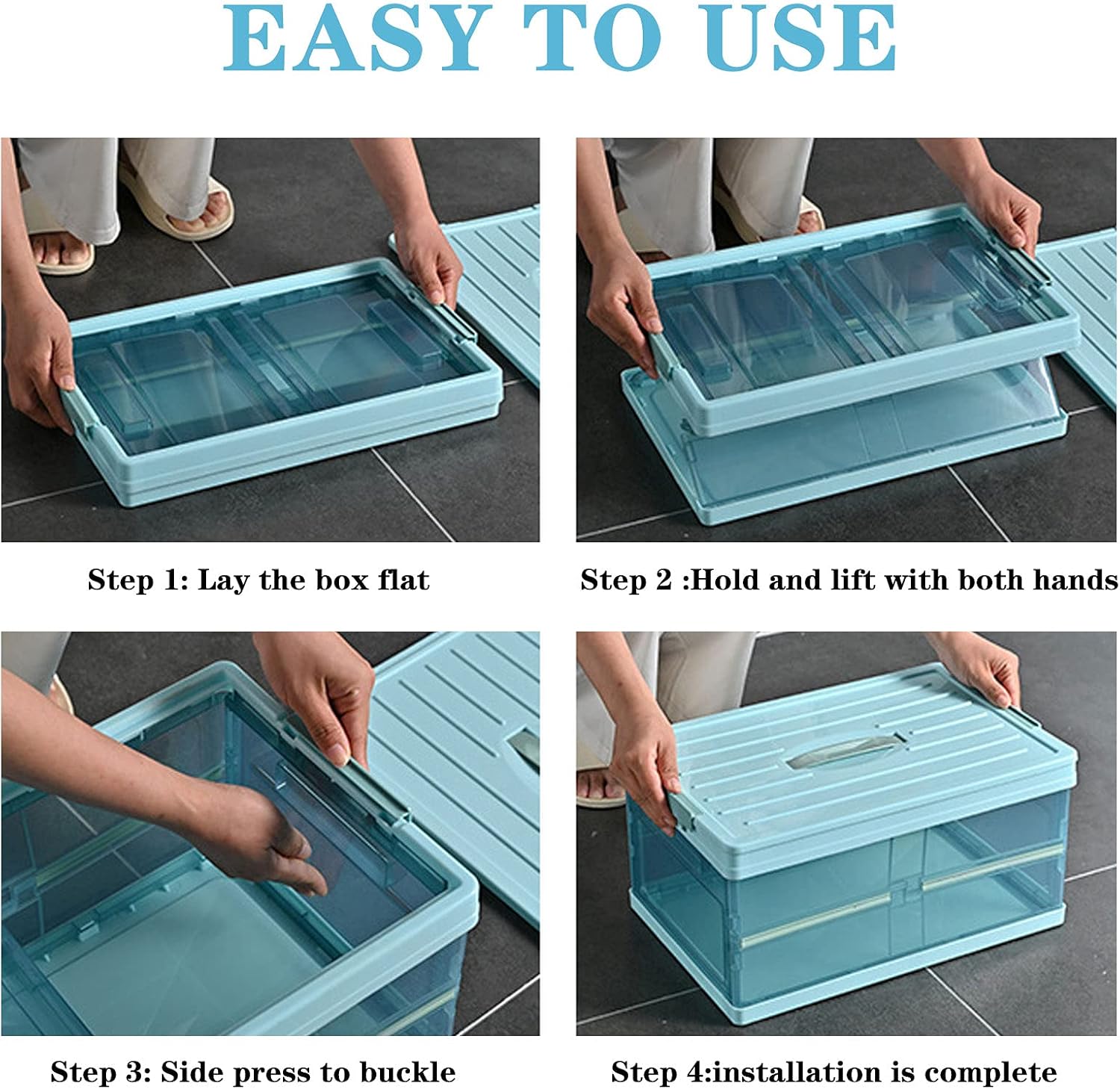 EASY TO USE

Step 1: Lay the box flat

Step 2 :Hold and lift with both hands

Step 3: Side press to buckle

Step 4:installation is complete