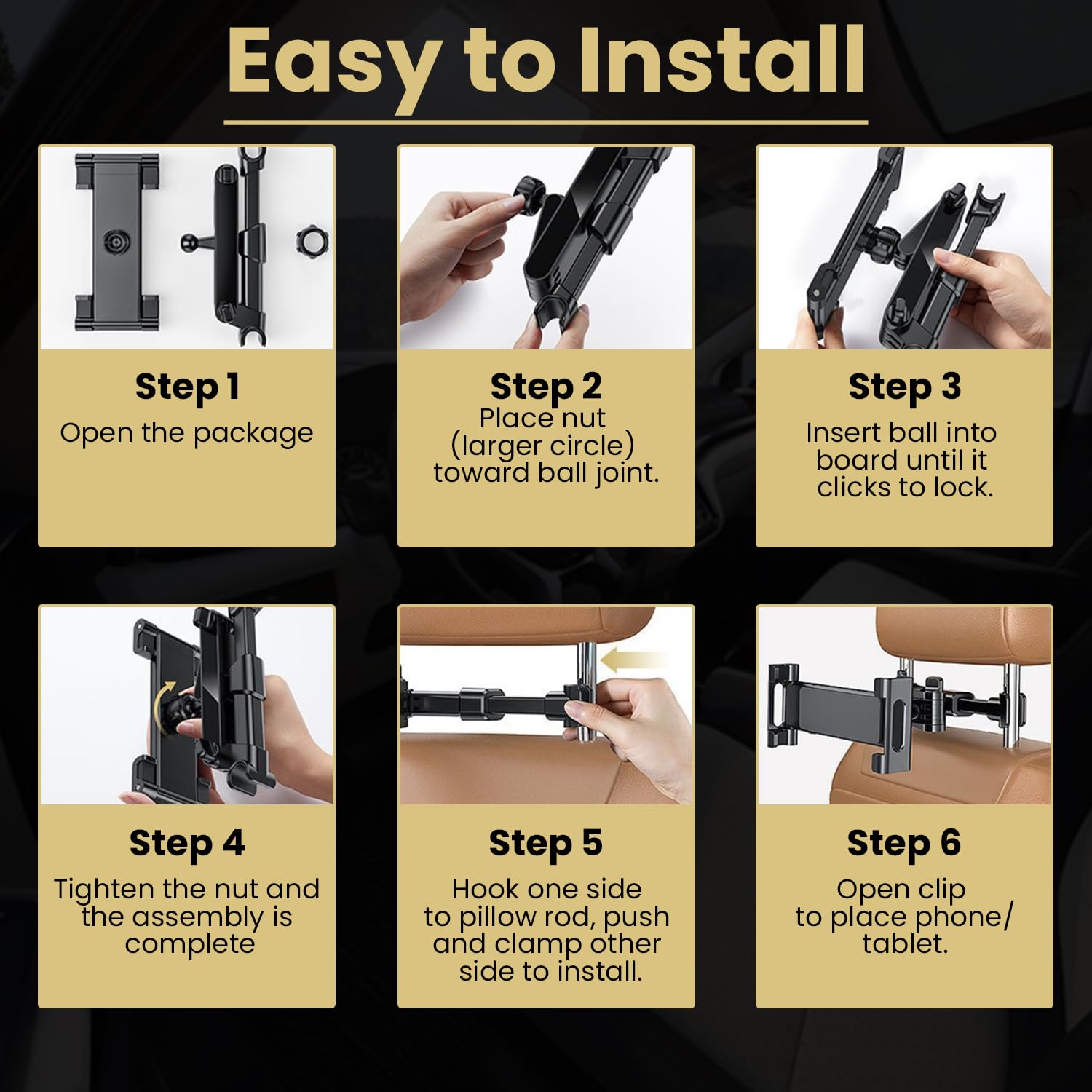 Easy to Install

Step 1
Open the package

Step 2
Place nut (larger circle) toward ball joint.

Step 3
Insert ball into board until it clicks to lock.

Step 4
Tighten the nut and the assembly is complete

Step 5
Hook one side to pillow rod, push and clamp other side to install.

Step 6
Open clip to place phone/ tablet.