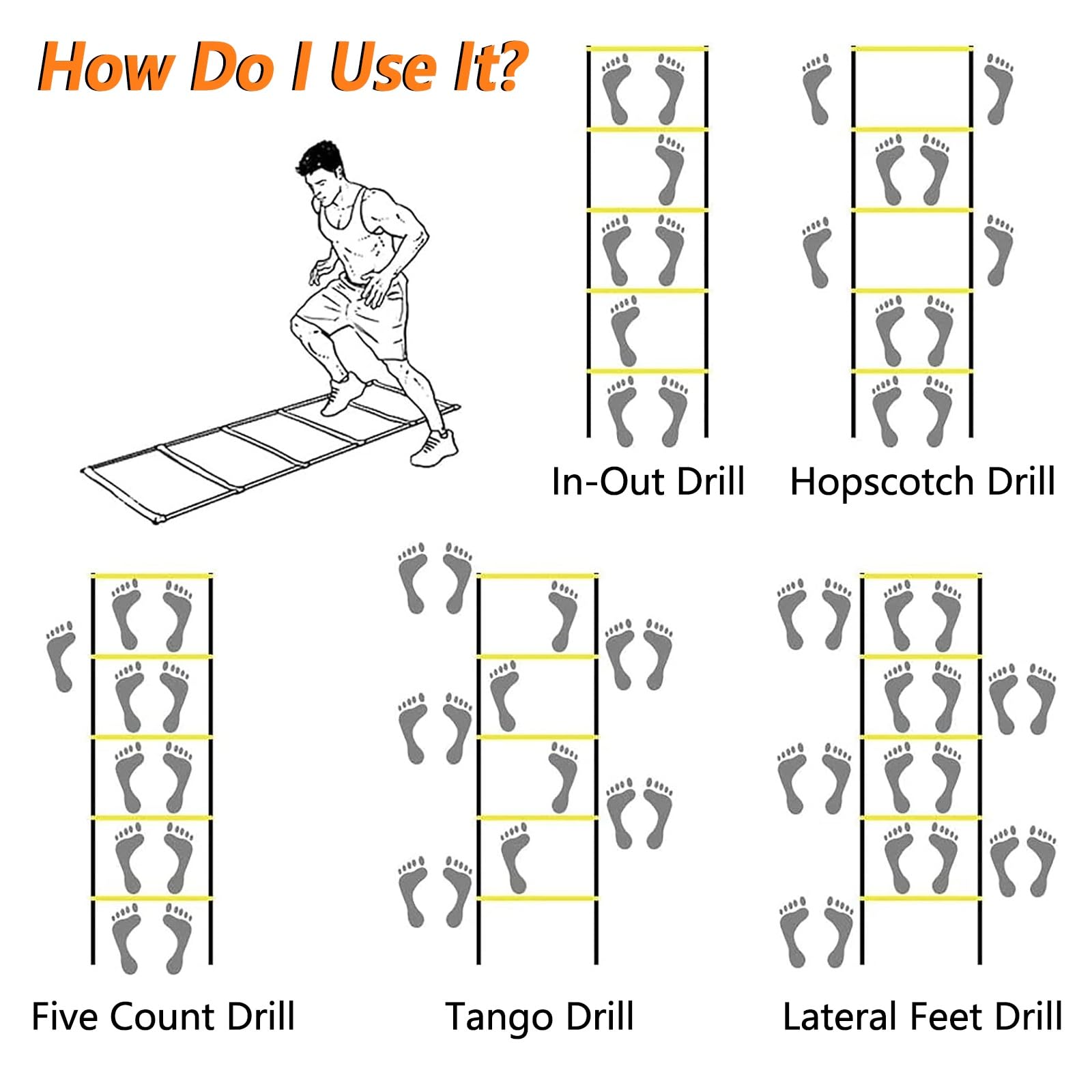 How Do I Use It?

In-Out Drill

Hopscotch Drill

Five Count Drill

Tango Drill

Lateral Feet Drill