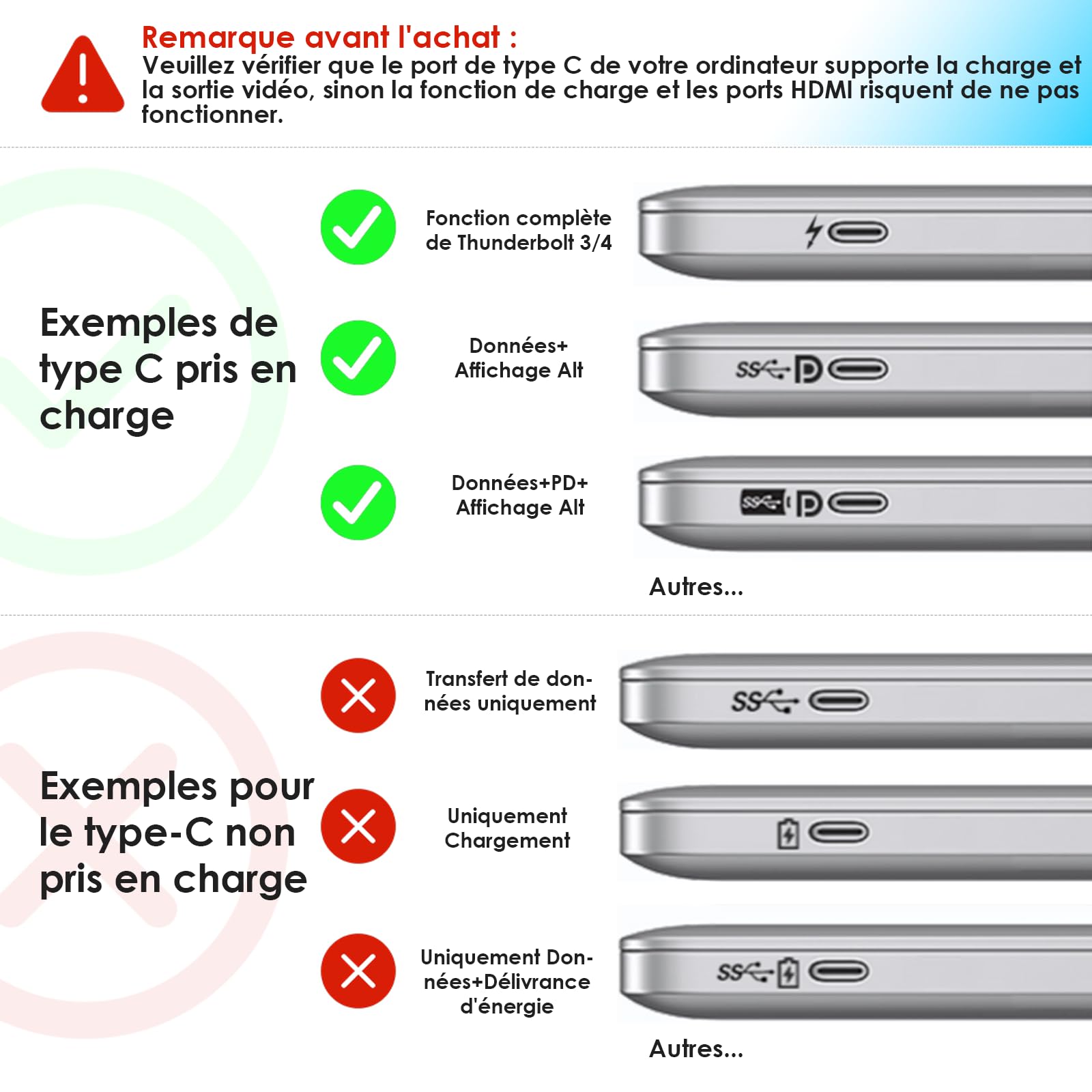 Remarque avant l'achat :
Veuillez vérifier que le port de type C de votre ordinateur supporte la charge et la sortie vidéo, sinon la fonction de charge et les ports HDMI risquent de ne pas fonctionner.

Exemples de type C pris en charge

Fonction complète de Thunderbolt 3/4

Données+ Affichage Alt

SS

Données+PD+ Affichage Alt

SS

Autres...

Exemples pour le type-C non pris en charge

Transfert de données uniquement

SS

Uniquement Chargement

Uniquement Données+Délivrance d'énergie

SS

Autres...