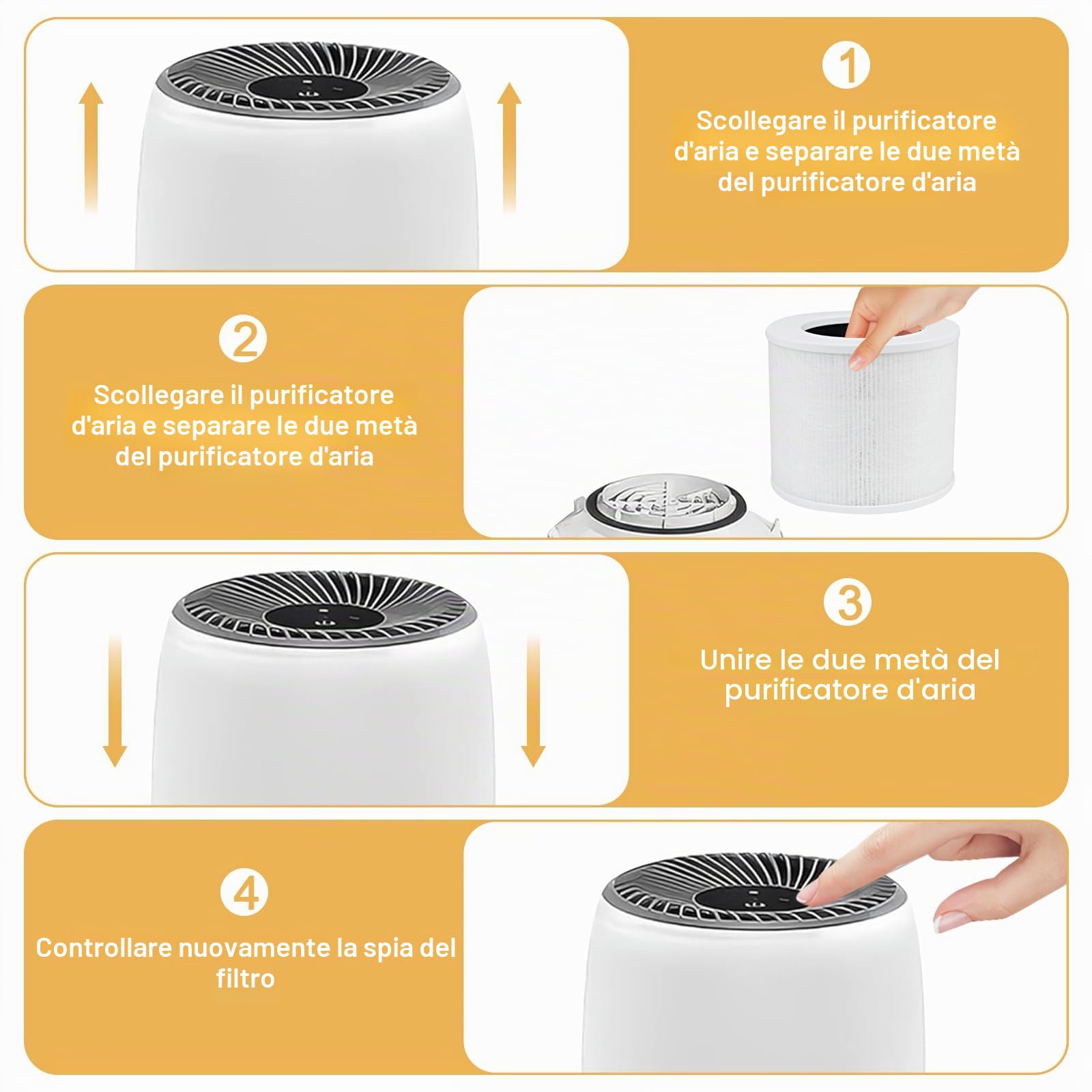 1

Scollegare il purificatore d'aria e separare le due metà del purificatore d'aria

2

Scollegare il purificatore d'aria e separare le due metà del purificatore d'aria

3

Unire le due metà del purificatore d'aria

4

Controllare nuovamente la spia del filtro