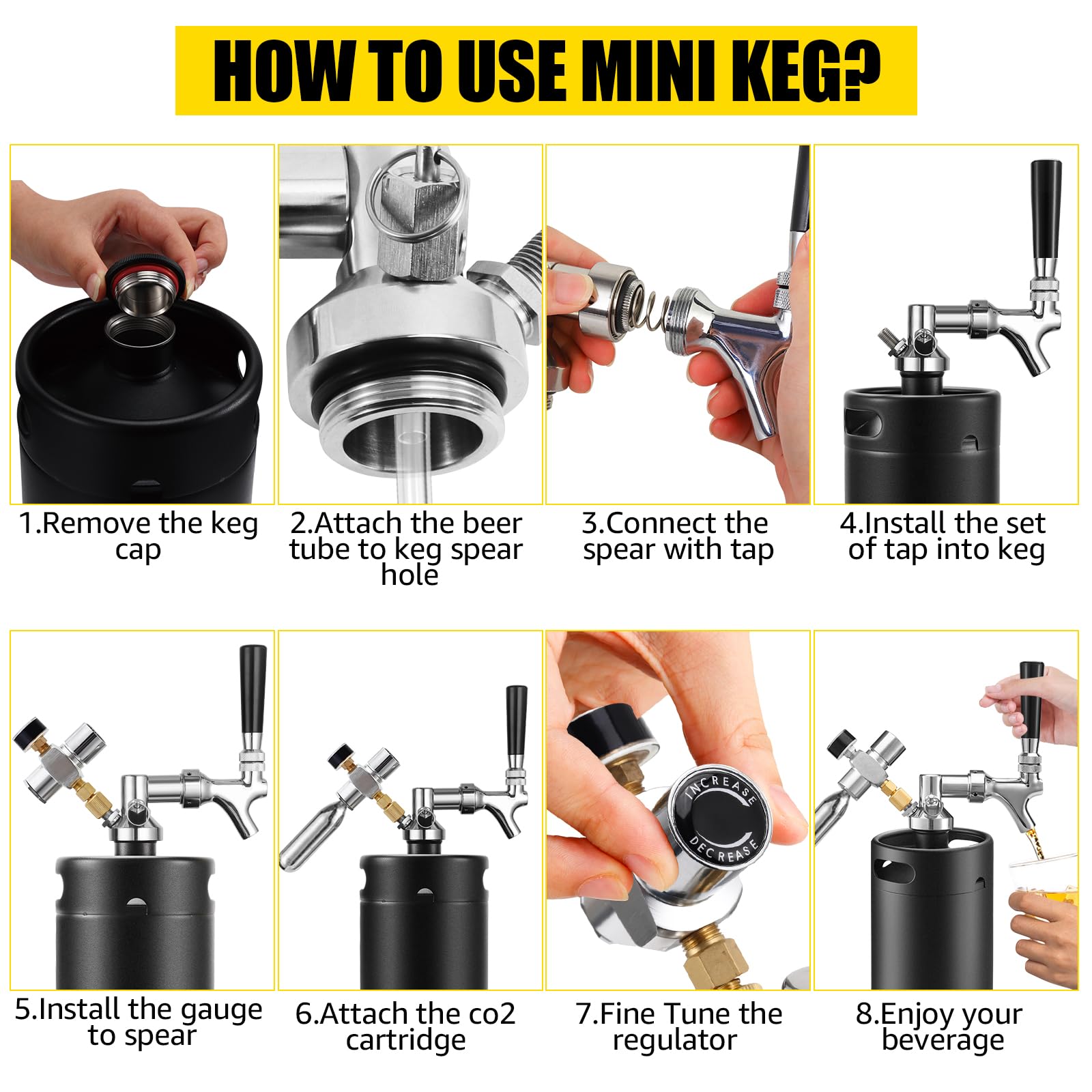 HOW TO USE MINI KEG?

1.Remove the keg cap

2.Attach the beer tube to keg spear hole

3.Connect the spear with tap

4.Install the set of tap into keg

INCREASE
DECREASE

5.Install the gauge to spear

6.Attach the co2 cartridge

7.Fine Tune the regulator

8.Enjoy your beverage