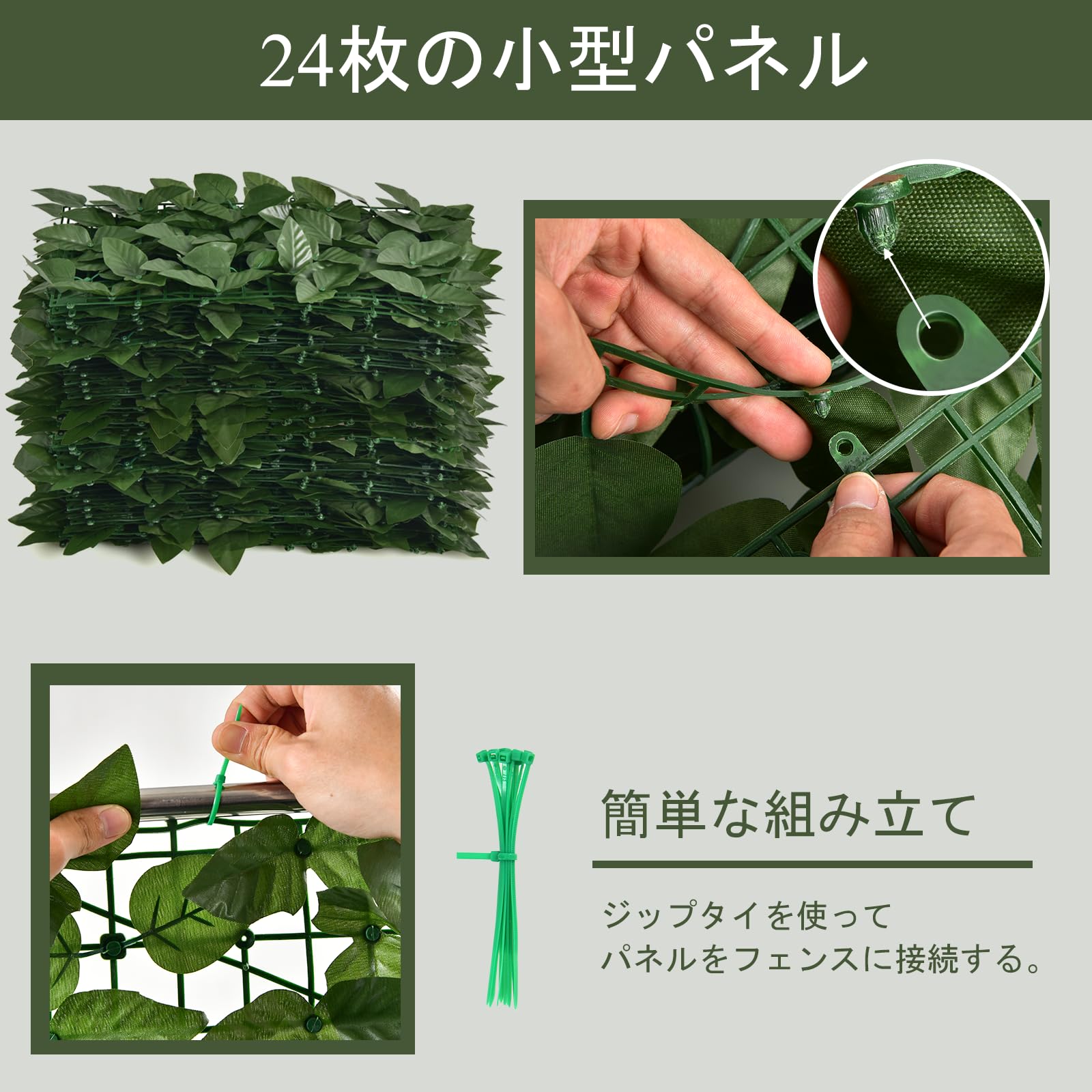 24枚の小型パネル

簡単な組み立て

ジップタイを使って
パネルをフェンスに接続する。